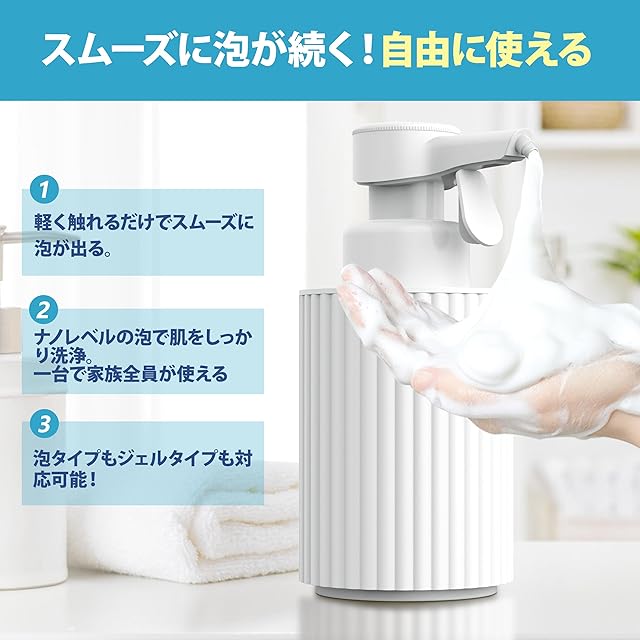 スムーズに泡が続く！自由に使える

1
軽く触れるだけでスムーズに泡が出る。

2
ナノレベルの泡で肌をしっかり洗浄。
一台で家族全員が使える

3
泡タイプもジェルタイプも対応可能！