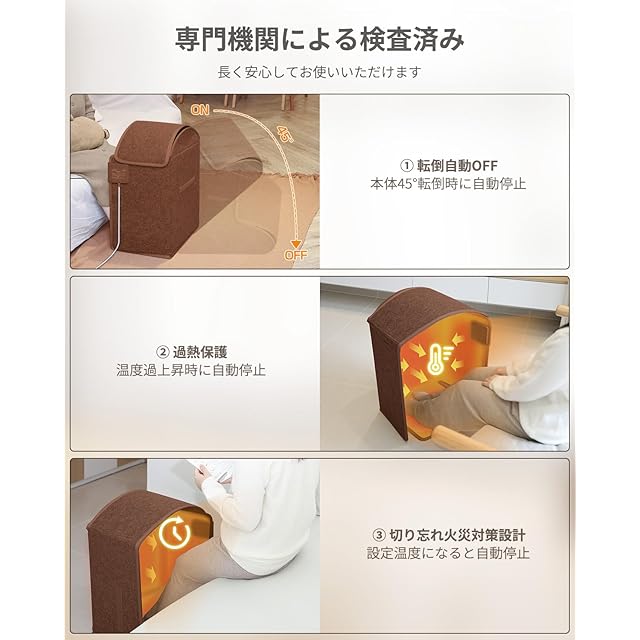 専門機関による検査済み

長く安心してお使いいただけます

ON

45°

OFF

① 転倒自動OFF
本体45°転倒時に自動停止

② 過熱保護
温度過上昇時に自動停止

③ 切り忘れ火災対策設計
設定温度になると自動停止