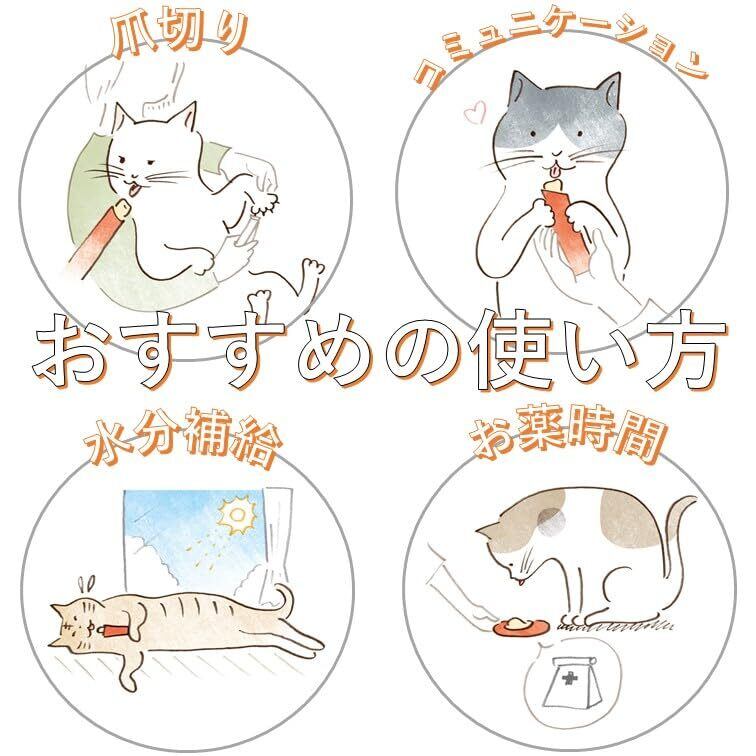 爪切り

コミュニケーション

おすすめの使い方

水分補給

お薬時間