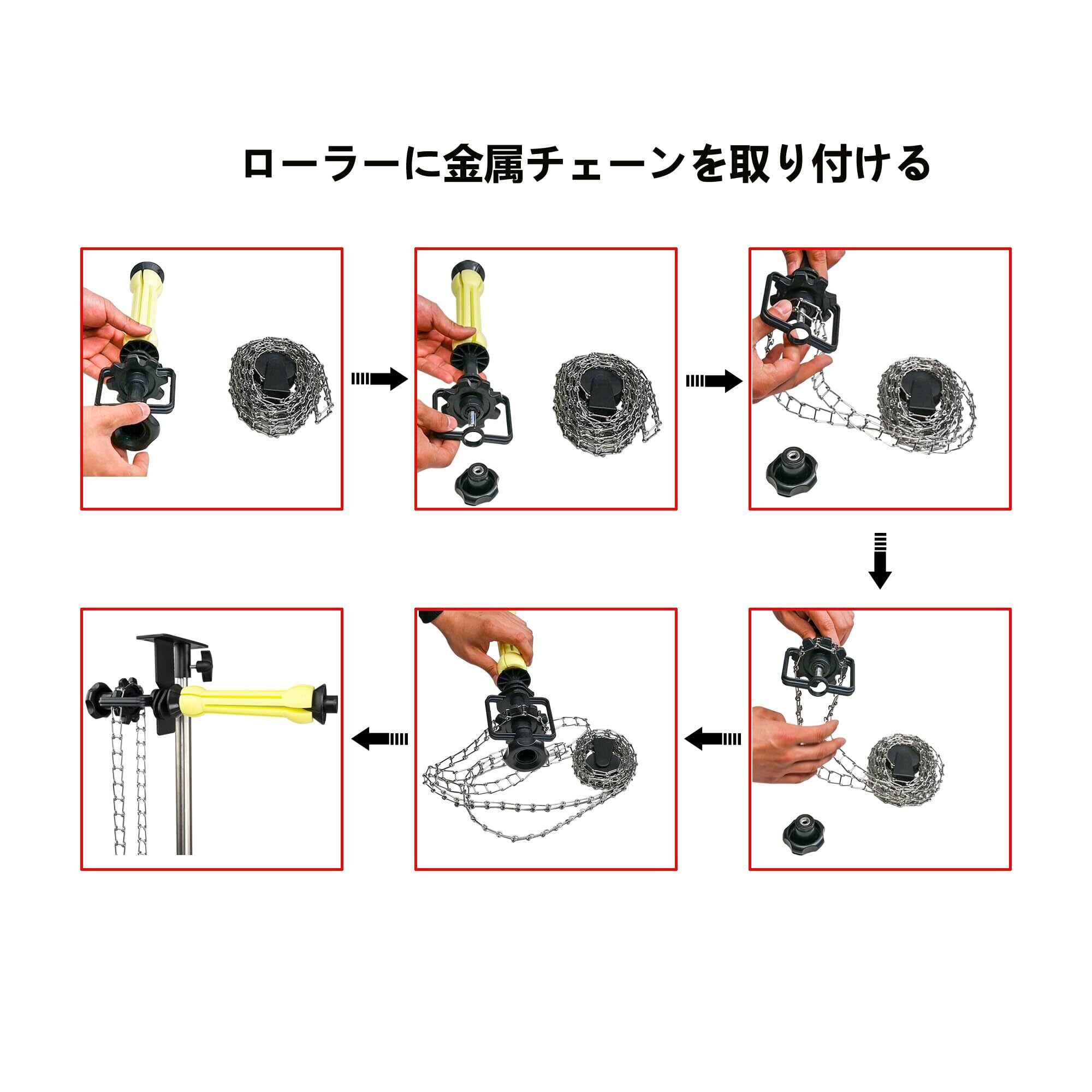 ローラーに金属チェーンを取り付ける