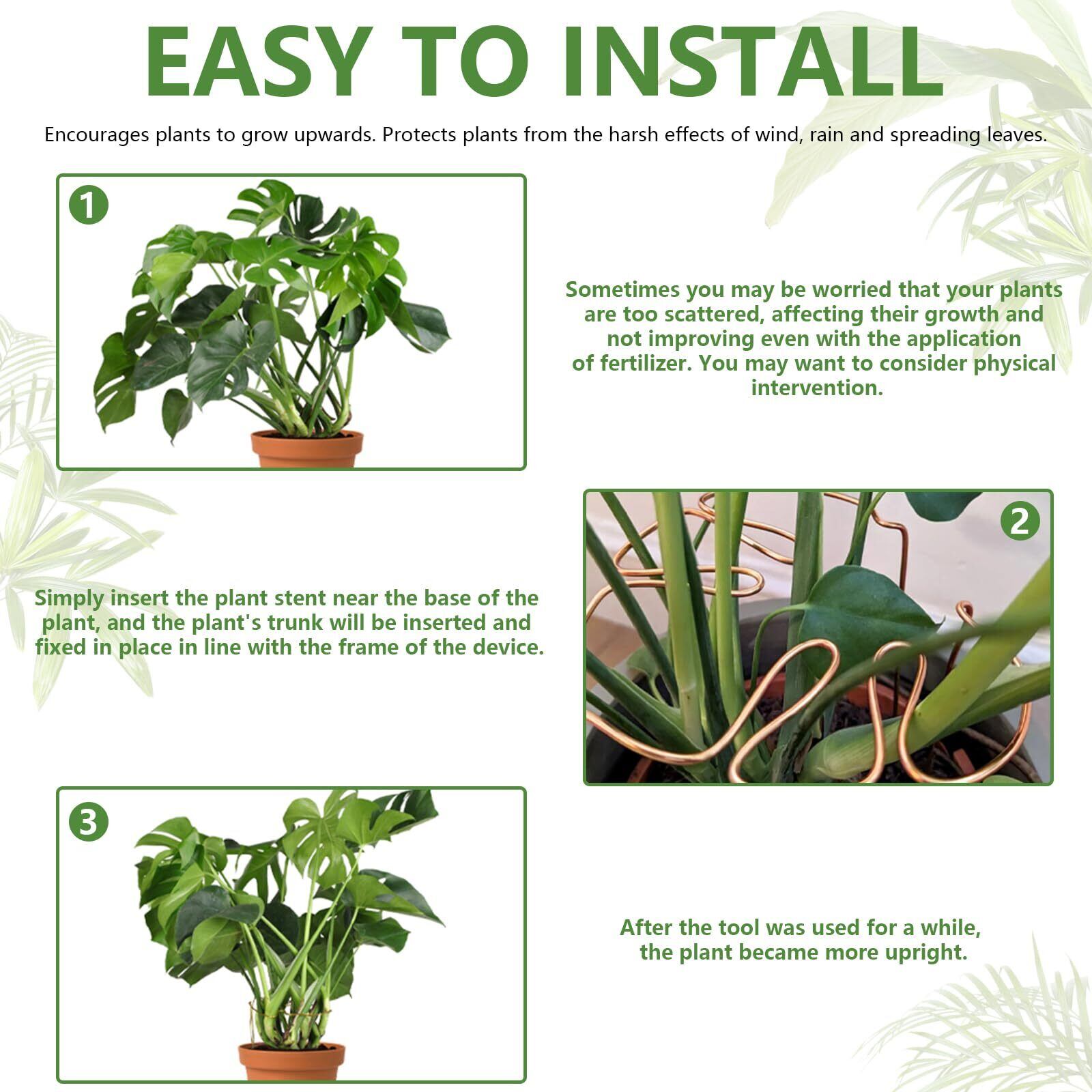 EASY TO INSTALL

Encourages plants to grow upwards. Protects plants from the harsh effects of wind, rain and spreading leaves.

1

Sometimes you may be worried that your plants are too scattered, affecting their growth and not improving even with the application of fertilizer. You may want to consider physical intervention.

2

Simply insert the plant stent near the base of the plant, and the plant's trunk will be inserted and fixed in place in line with the frame of the device.

3

After the tool was used for a while, the plant became more upright.