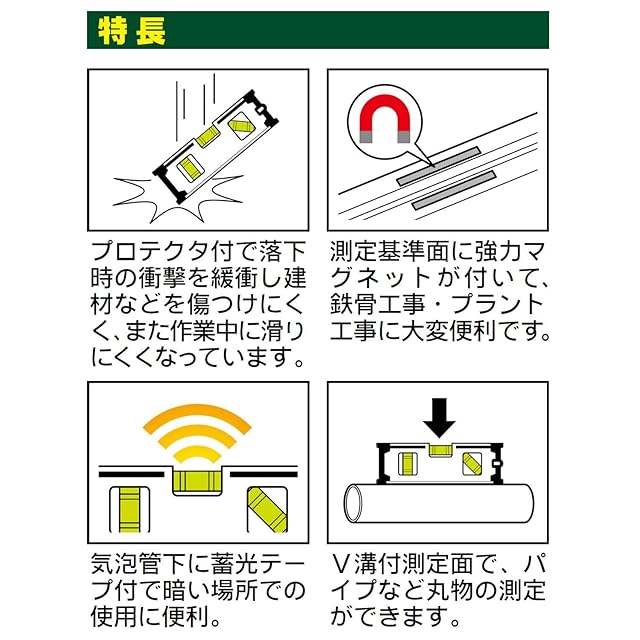 特長

プロテクタ付で落下時の衝撃を緩衝し建材などを傷つけにくく、また作業中に滑りにくくなっています。

測定基準面に強力マグネットが付いて、鉄骨工事・プラント工事に大変便利です。

気泡管下に蓄光テープ付で暗い場所での使用に便利。

V溝付測定面で、パイプなど丸物の測定ができます。