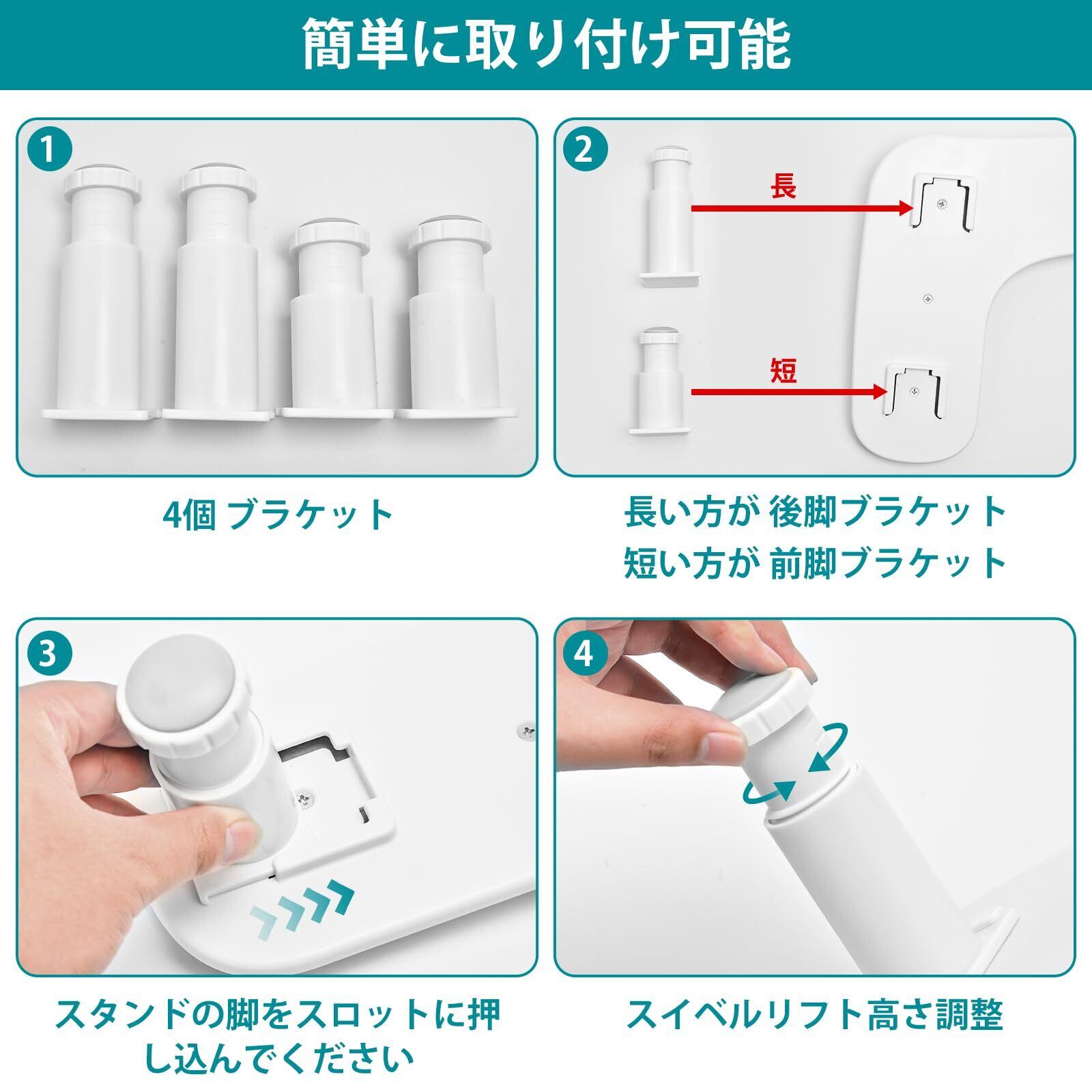 簡単に取り付け可能

1

4個 ブラケット

2

長

短

長い方が 後脚ブラケット
短い方が 前脚ブラケット

3

スタンドの脚をスロットに押し込んでください

4

スイベルリフト高さ調整