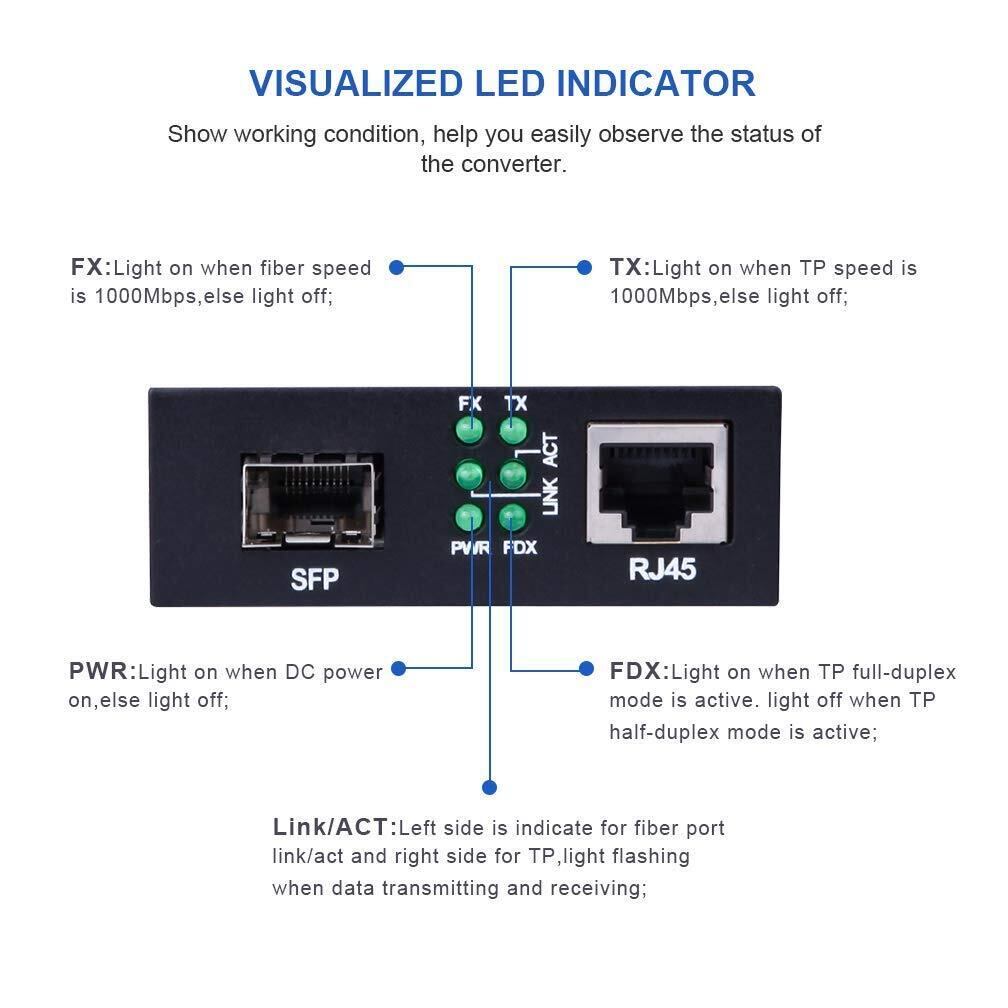 VISUALIZED LED INDICATOR

Show working condition, help you easily observe the status of the converter.

FX:Light on when fiber speed is 1000Mbps,else light off;

TX:Light on when TP speed is 1000Mbps,else light off;

FX TX

LINK ACT

PWR FDX

SFP

RJ45

PWR:Light on when DC power on,else light off;

FDX:Light on when TP full-duplex mode is active. light off when TP half-duplex mode is active;

Link/ACT:Left side is indicate for fiber port link/act and right side for TP,light flashing when data transmitting and receiving;