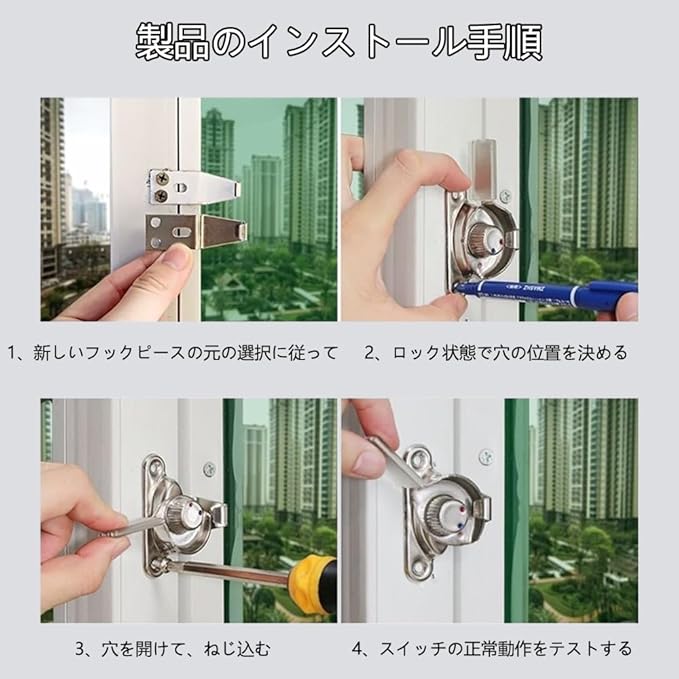 製品のインストール手順

1、新しいフックピースの元の選択に従って

2、ロック状態で穴の位置を決める

3、穴を開けて、ねじ込む

4、スイッチの正常動作をテストする