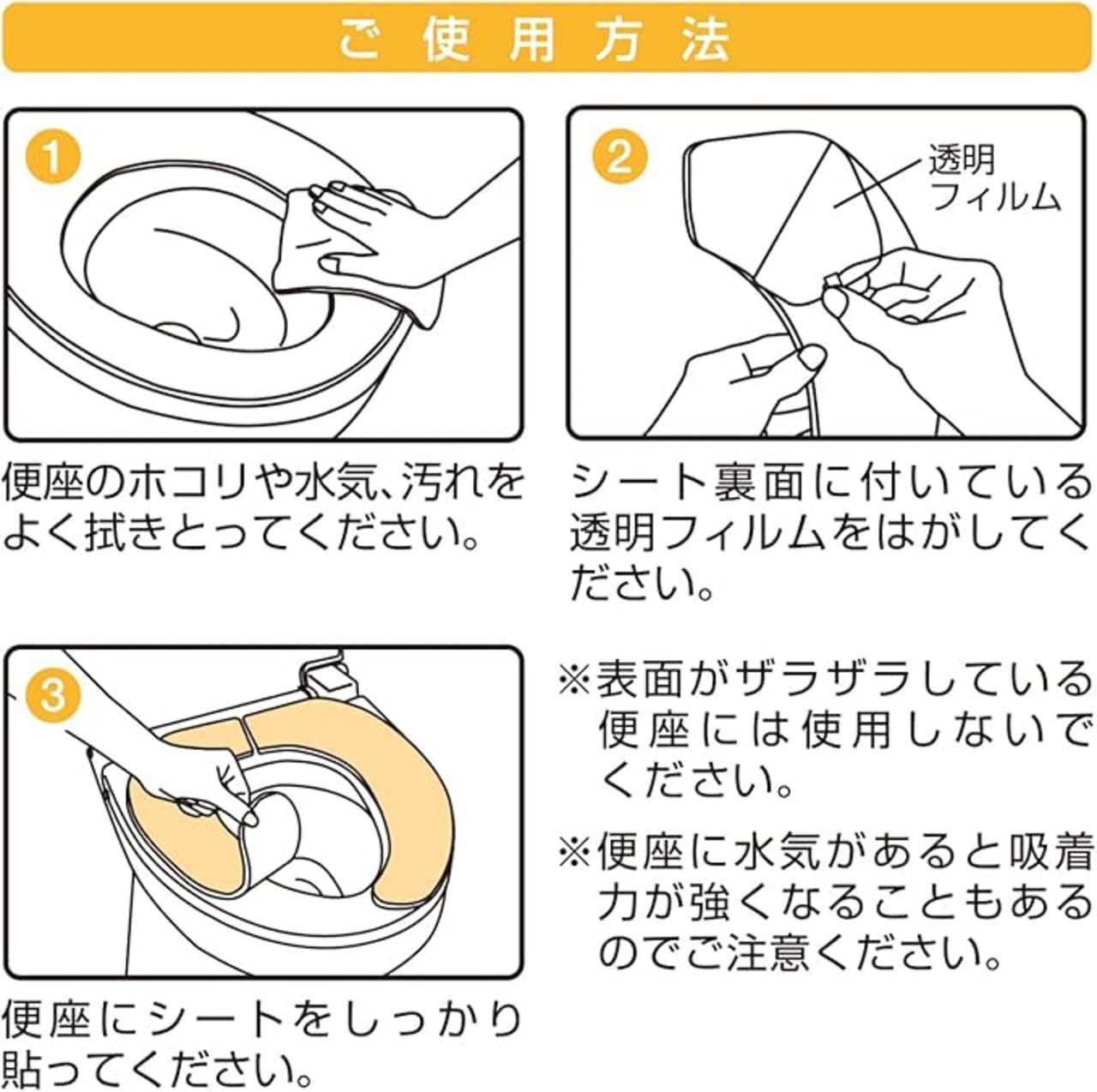 ご使用方法

1

便座のホコリや水気、汚れをよく拭きとってください。

2

透明フィルム

シート裏面に付いている透明フィルムをはがしてください。

3

便座にシートをしっかり貼ってください。

※表面がザラザラしている便座には使用しないでください。

※便座に水気があると吸着力が強くなることもあるのでご注意ください。