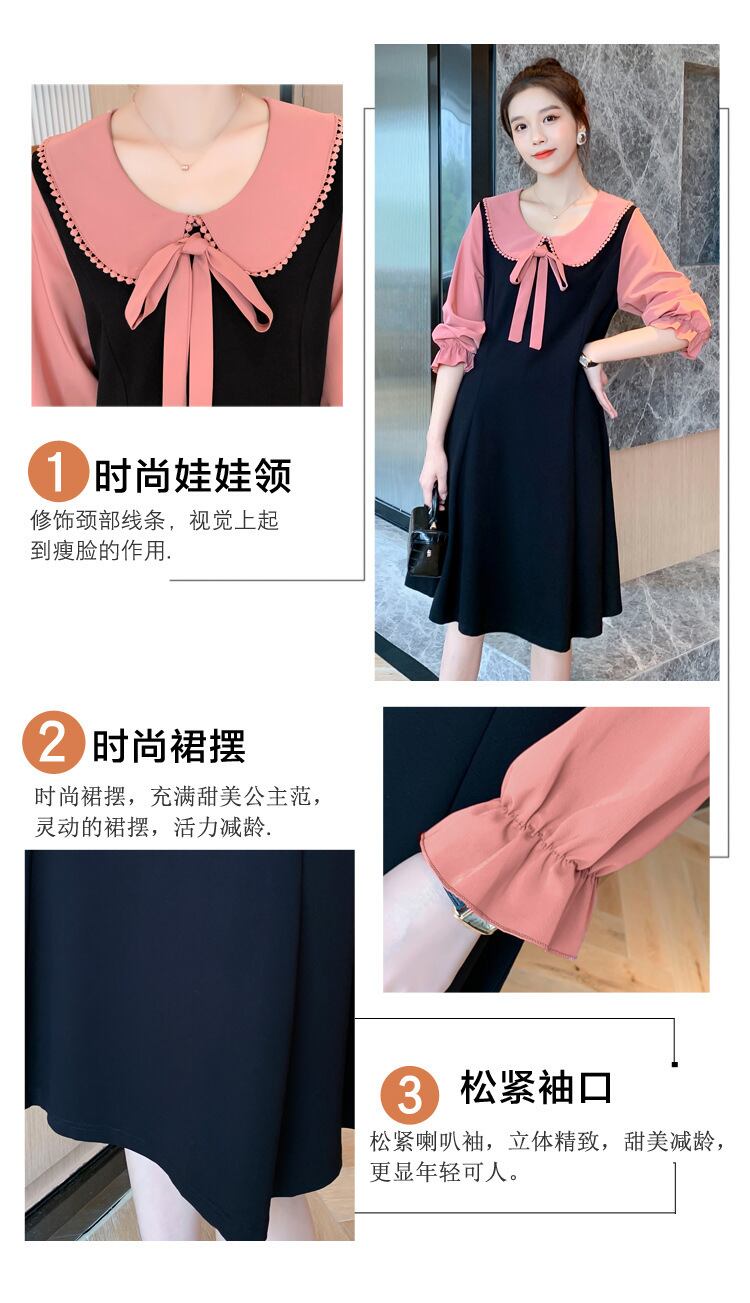 1 时尚娃娃领

修饰颈部线条，视觉上起到瘦脸的作用.

2 时尚裙摆

时尚裙摆，充满甜美公主范，灵动的裙摆，活力减龄.

3 松紧袖口

松紧喇叭袖，立体精致，甜美减龄，更显年轻可人。