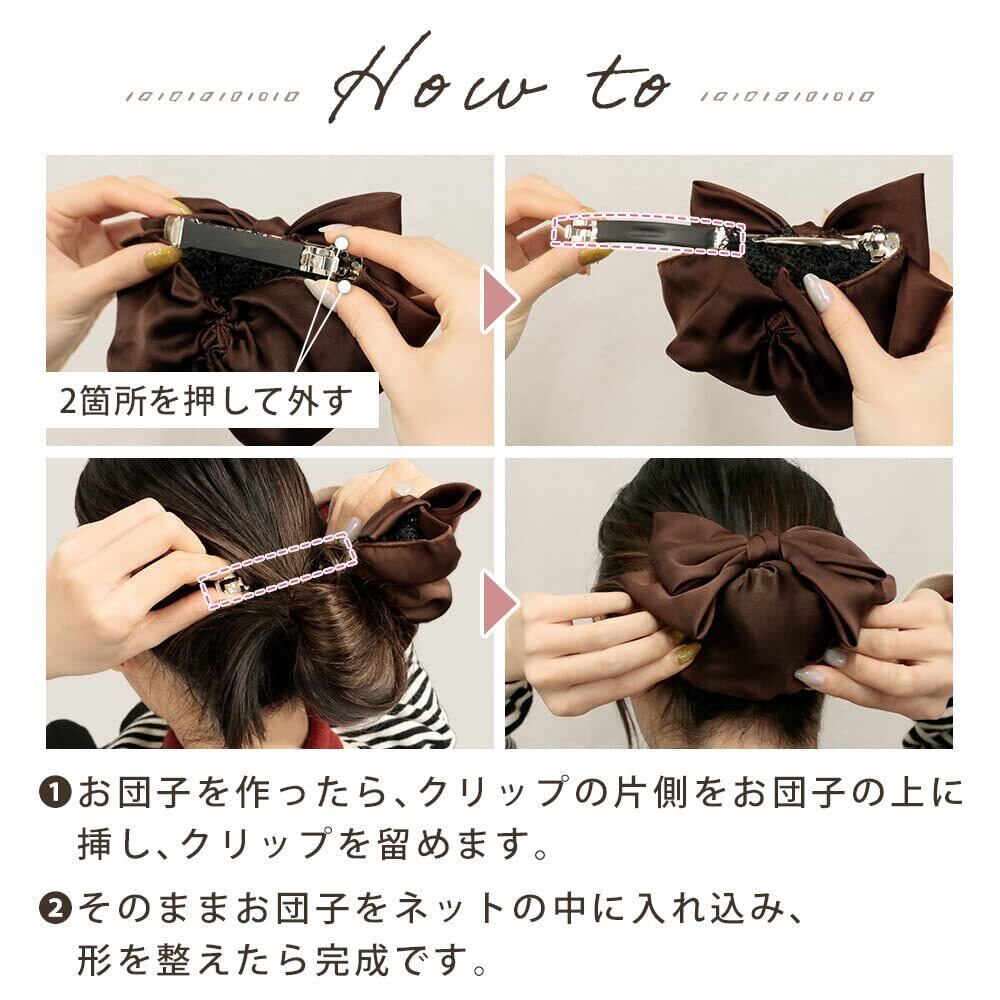 How to

2箇所を押して外す

❶お団子を作ったら、クリップの片側をお団子の上に挿し、クリップを留めます。

❷そのままお団子をネットの中に入れ込み、形を整えたら完成です。