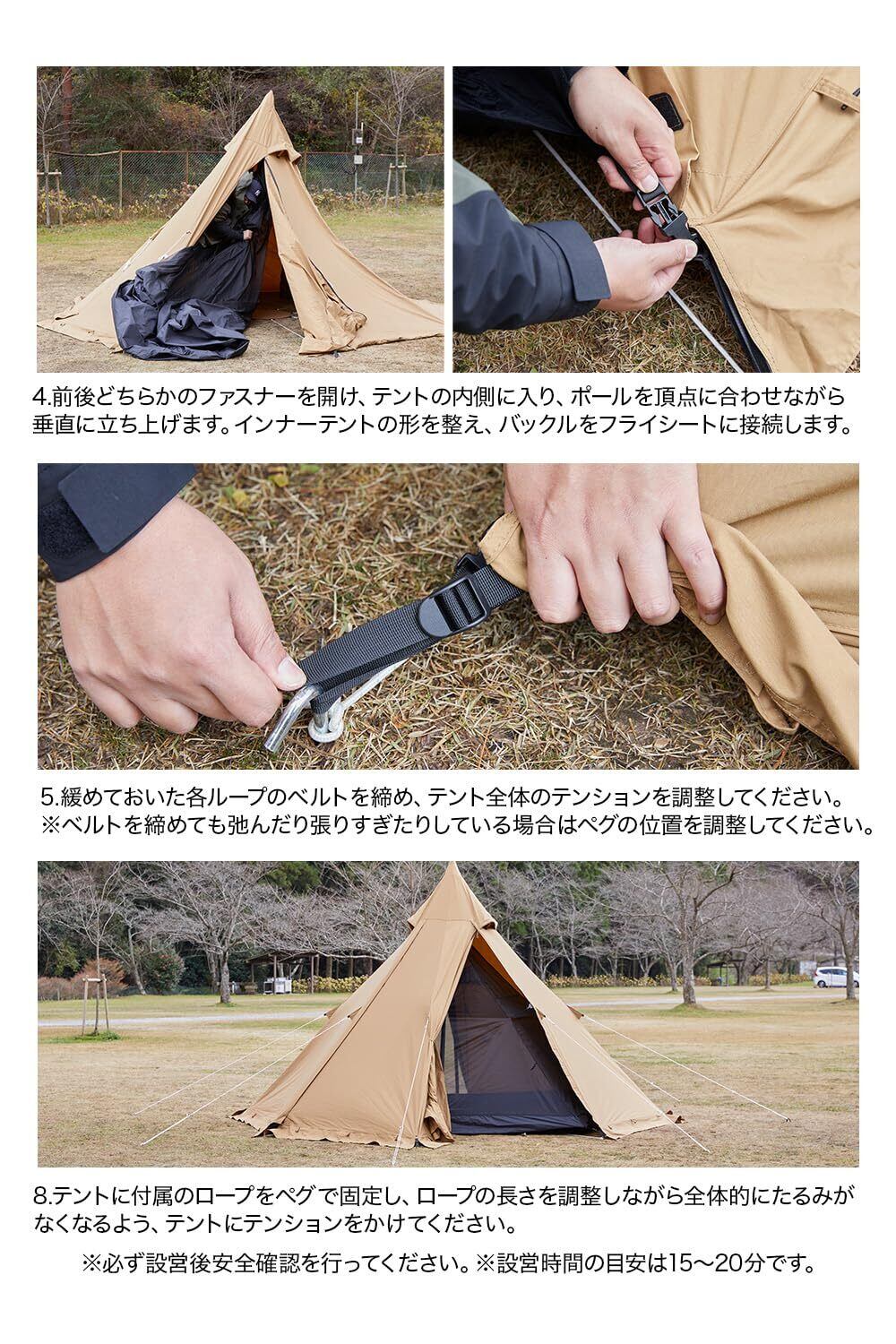 4.前後どちらかのファスナーを開け、テントの内側に入り、ポールを頂点に合わせながら垂直に立ち上げます。インナーテントの形を整え、バックルをフライシートに接続します。

5.緩めておいた各ループのベルトを締め、テント全体のテンションを調整してください。
※ベルトを締めても弛んだり張りすぎたりしている場合はペグの位置を調整してください。

8.テントに付属のロープをペグで固定し、ロープの長さを調整しながら全体的にたるみがなくなるよう、テントにテンションをかけてください。

※必ず設営後安全確認を行ってください。※設営時間の目安は15〜20分です。