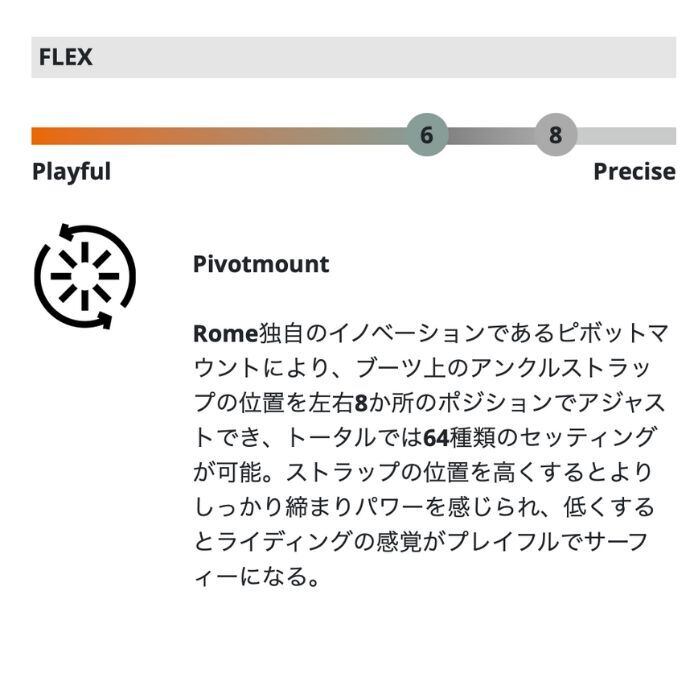 FLEX

6

8

Playful

Precise

Pivotmount

Rome独自のイノベーションであるピボットマウントにより、ブーツ上のアンクルストラップの位置を左右8か所のポジションでアジャストでき、トータルでは64種類のセッティングが可能。ストラップの位置を高くするとよりしっかり締まりパワーを感じられ、低くするとライディングの感覚がプレイフルでサーフィーになる。