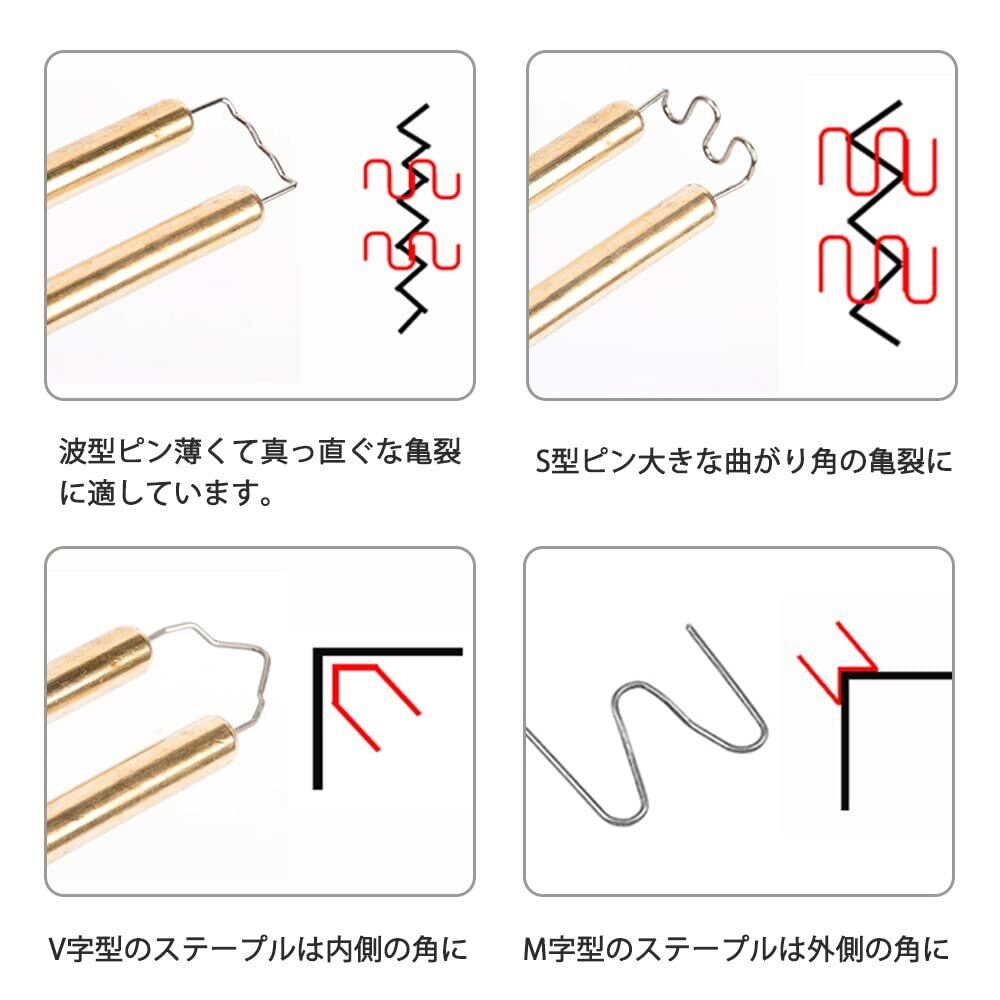 波型ピン薄くて真っ直ぐな亀裂に適しています。

S型ピン大きな曲がり角の亀裂に

V字型のステープルは内側の角に

M字型のステープルは外側の角に