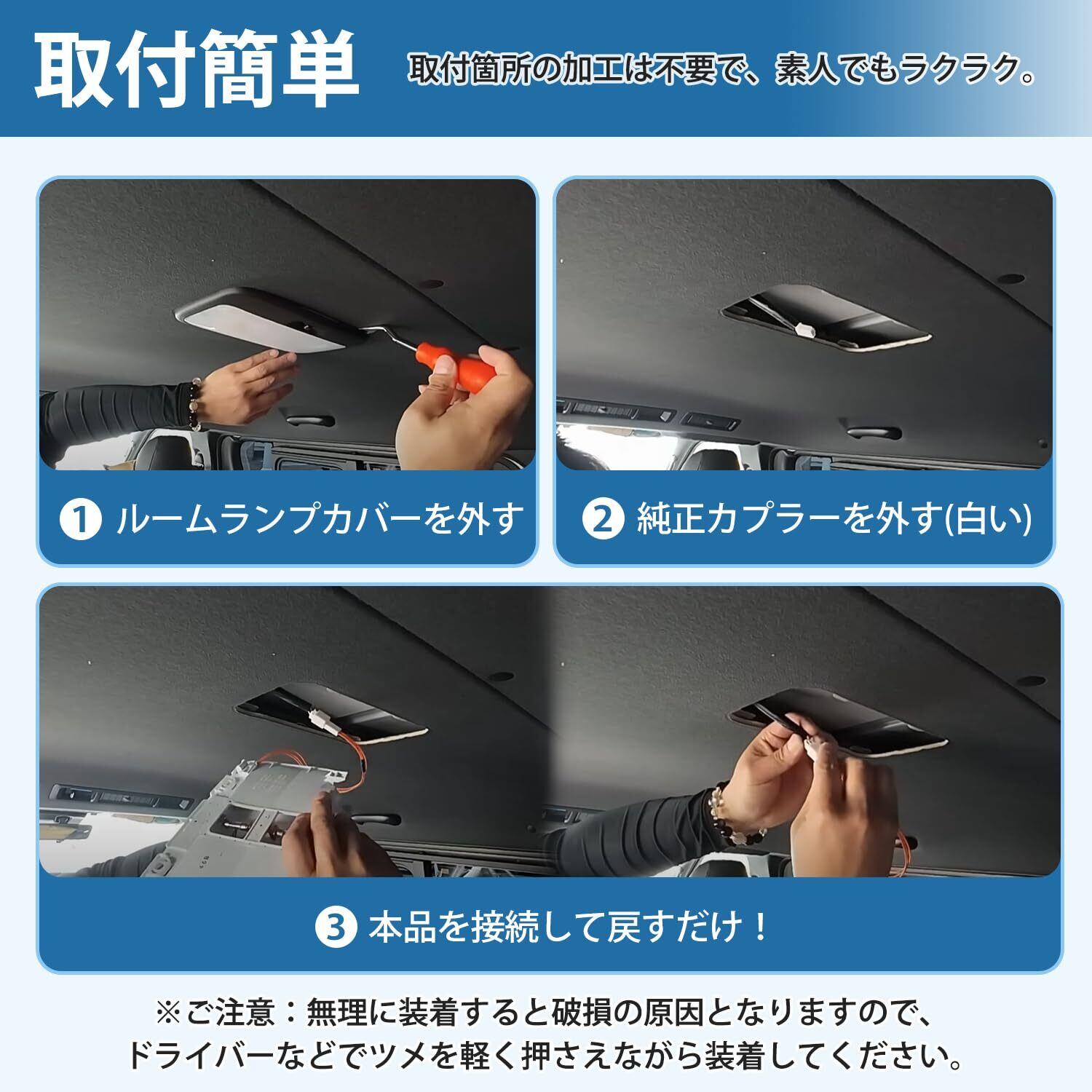 取付簡単 取付箇所の加工は不要で、素人でもラクラク。

❶ ルームランプカバーを外す

❷ 純正カプラーを外す(白い)

❸ 本品を接続して戻すだけ！

※ご注意：無理に装着すると破損の原因となりますので、ドライバーなどでツメを軽く押さえながら装着してください。