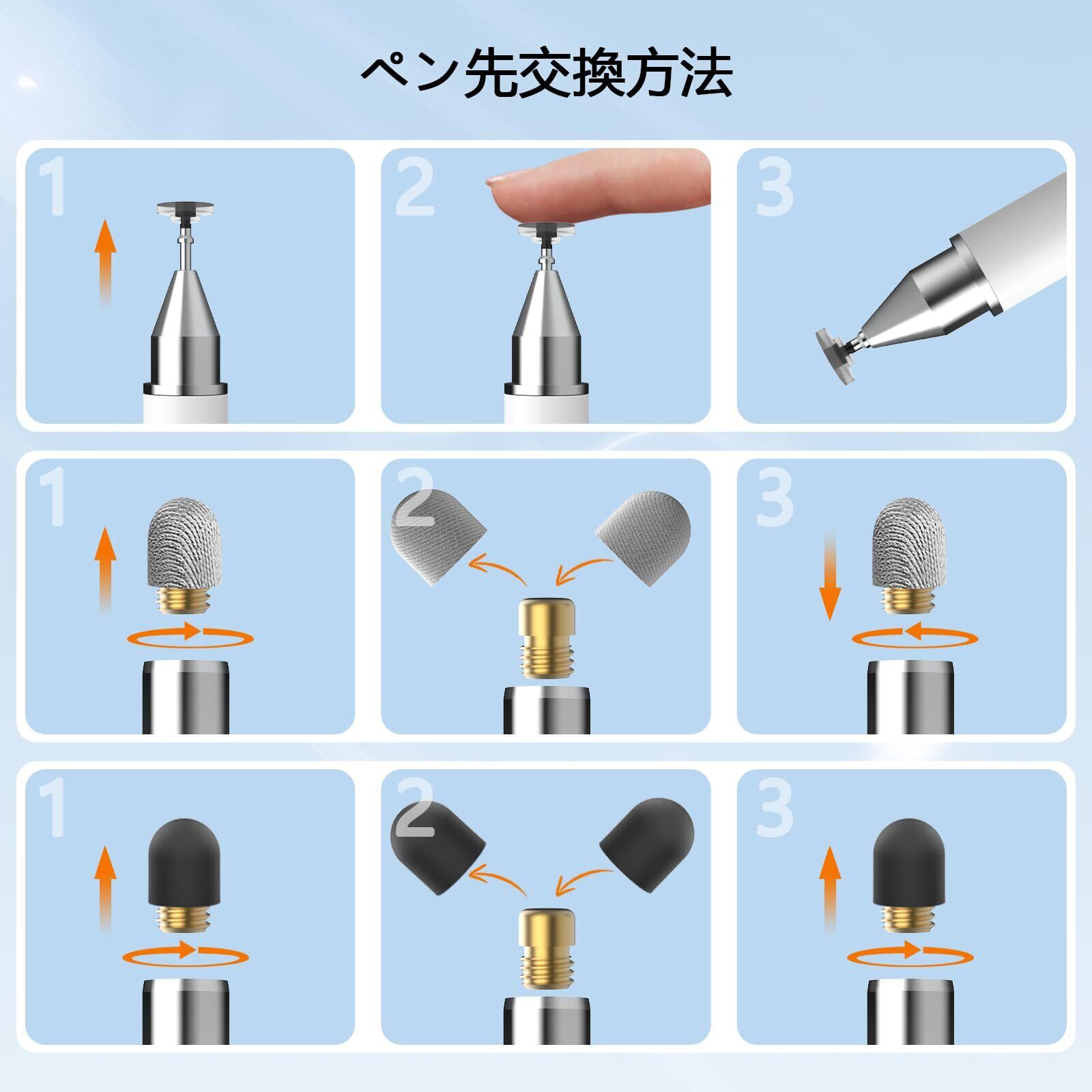 ペン先交換方法

1

2

3

1

2

3

1

2

3