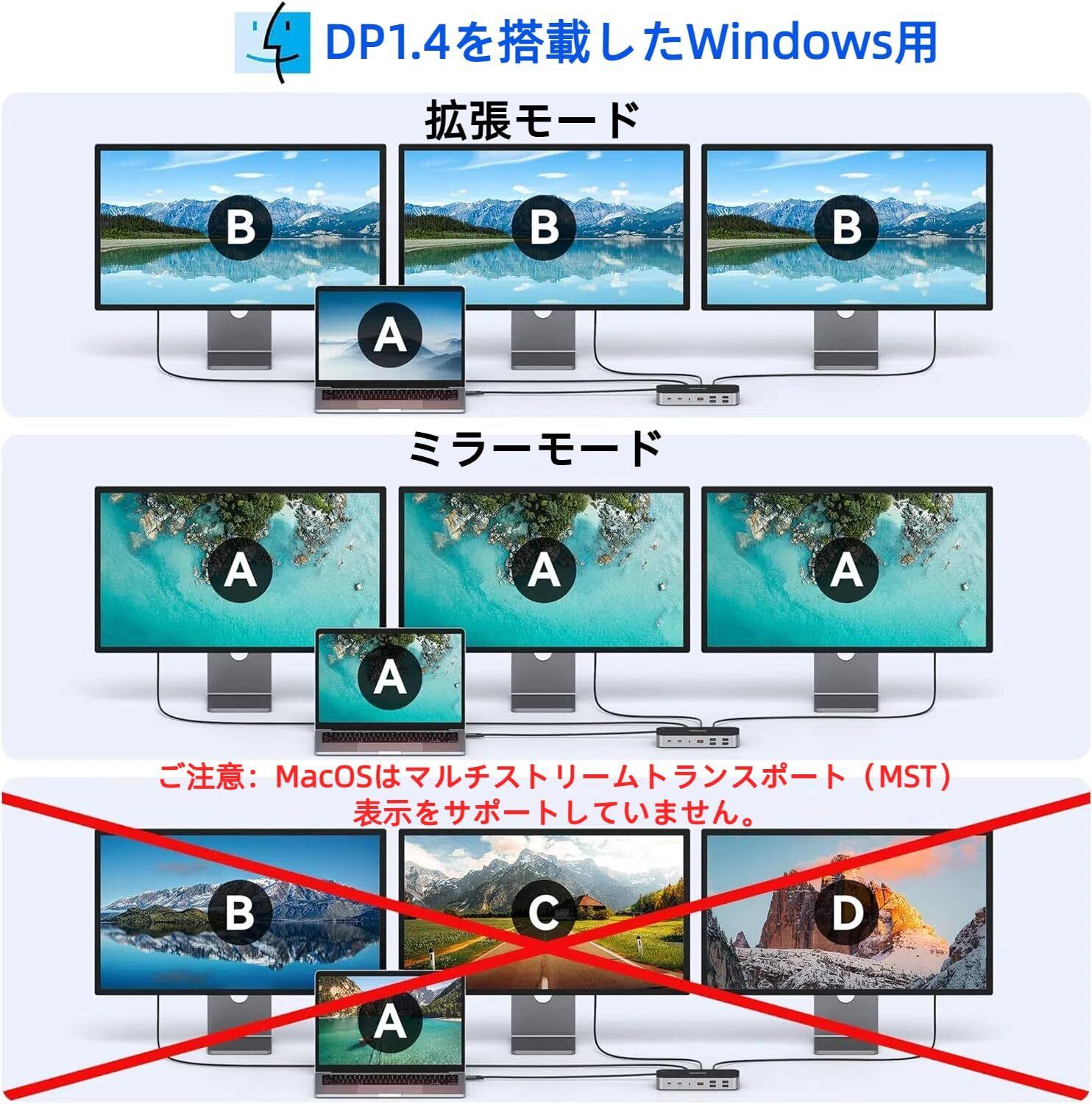 DP1.4を搭載したWindows用

拡張モード

B B B

A

ミラーモード

A A A

A

ご注意：MacOSはマルチストリームトランスポート（MST）表示をサポートしていません。

B C D

A