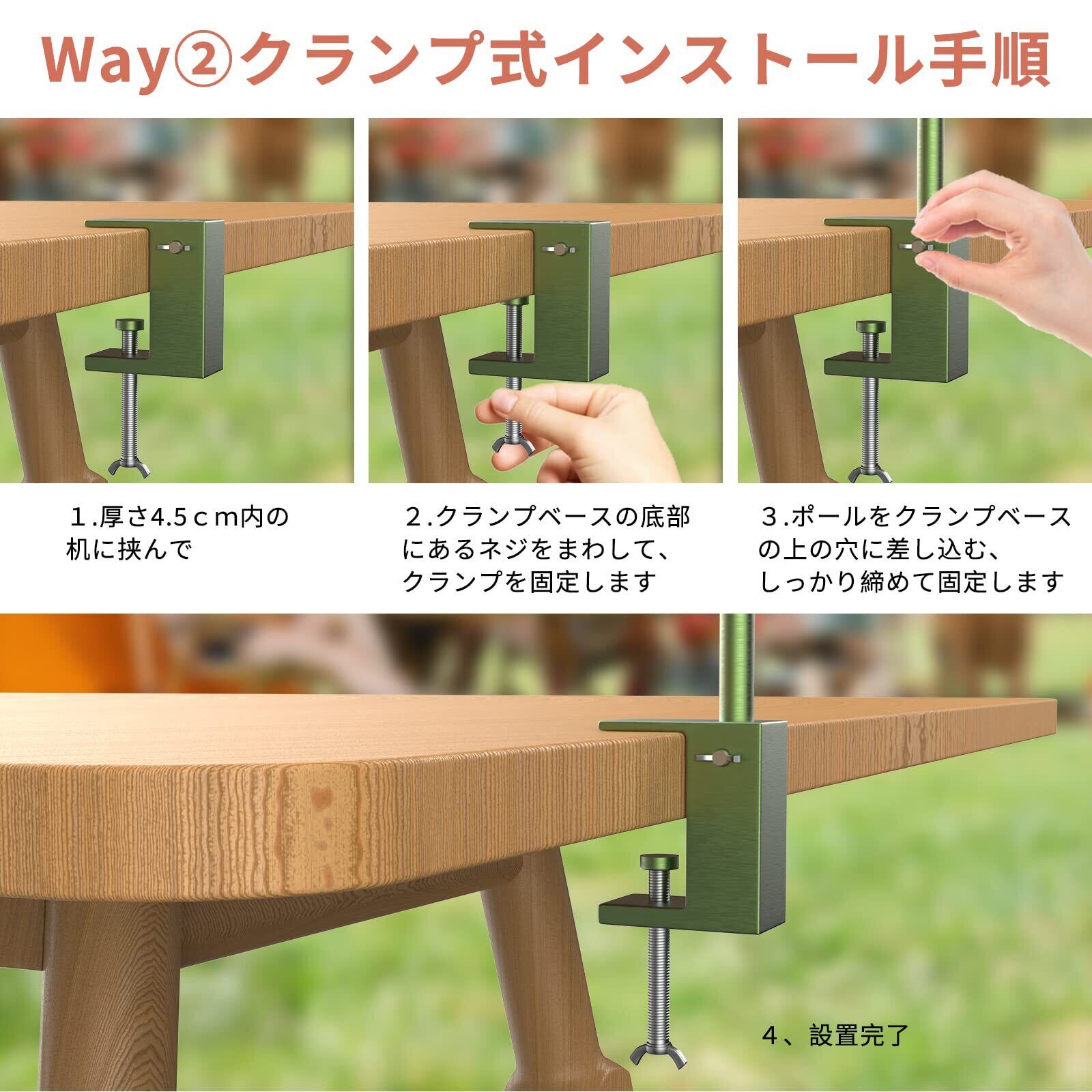 Way②クランプ式インストール手順

１.厚さ4.5ｃｍ内の机に挟んで

２.クランプベースの底部にあるネジをまわして、クランプを固定します

３.ポールをクランプベースの上の穴に差し込む、しっかり締めて固定します

4、設置完了