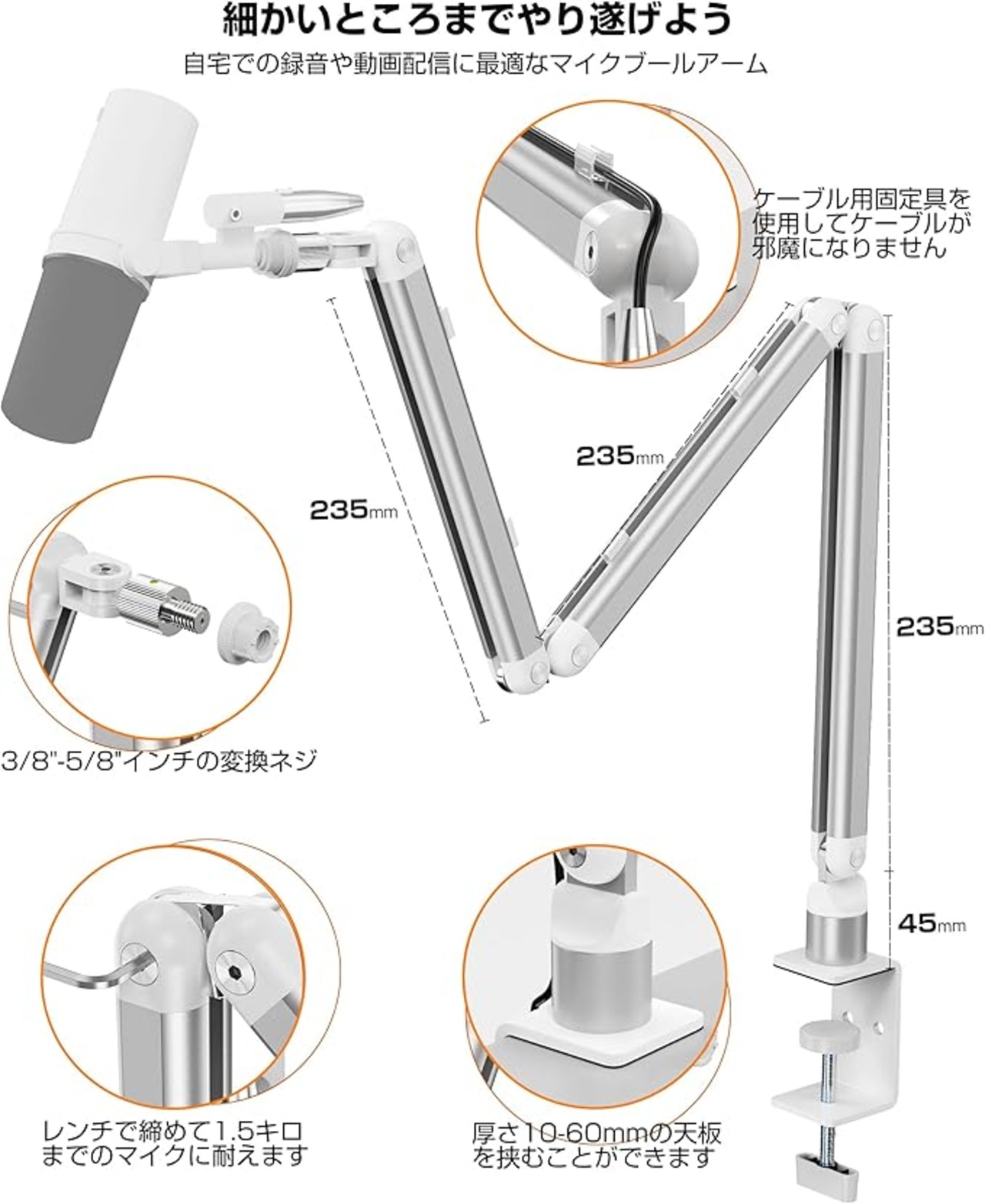 細かいところまでやり遂げよう

自宅での録音や動画配信に最適なマイクブールアーム

ケーブル用固定具を使用してケーブルが邪魔になりません

235mm

235mm

235mm

3/8"-5/8"インチの変換ネジ

45mm

レンチで締めて1.5キロまでのマイクに耐えます

厚さ10-60mmの天板を挟むことができます