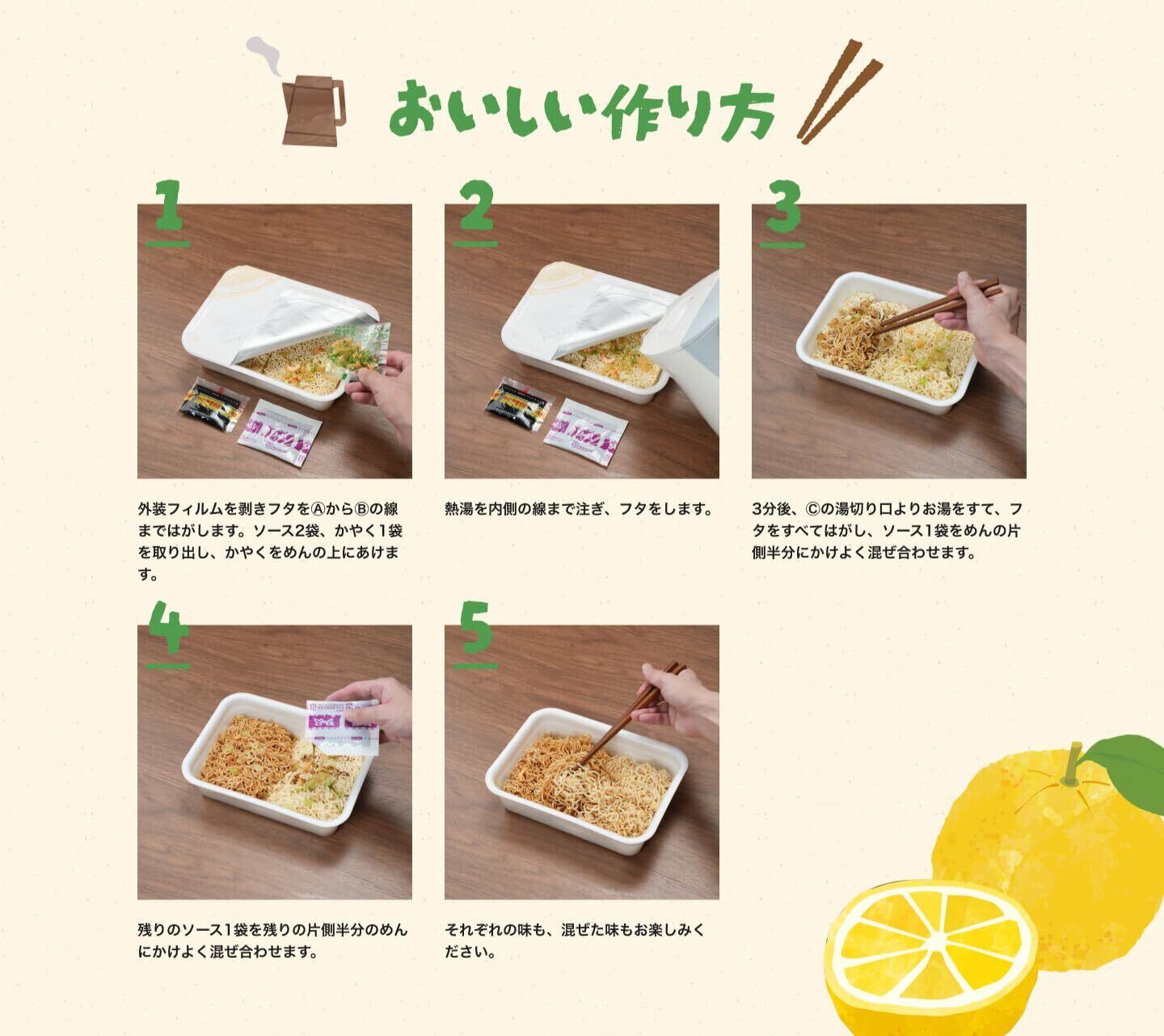 おいしい作り方

1

外装フィルムを剥きフタをⒶからⒷの線まではがします。ソース2袋、かやく1袋を取り出し、かやくをめんの上にあけます。

2

熱湯を内側の線まで注ぎ、フタをします。

3

3分後、Ⓒの湯切り口よりお湯をすて、フタをすべてはがし、ソース1袋をめんの片側半分にかけよく混ぜ合わせます。

4

残りのソース1袋を残りの片側半分のめんにかけよく混ぜ合わせます。

5

それぞれの味も、混ぜた味もお楽しみください。