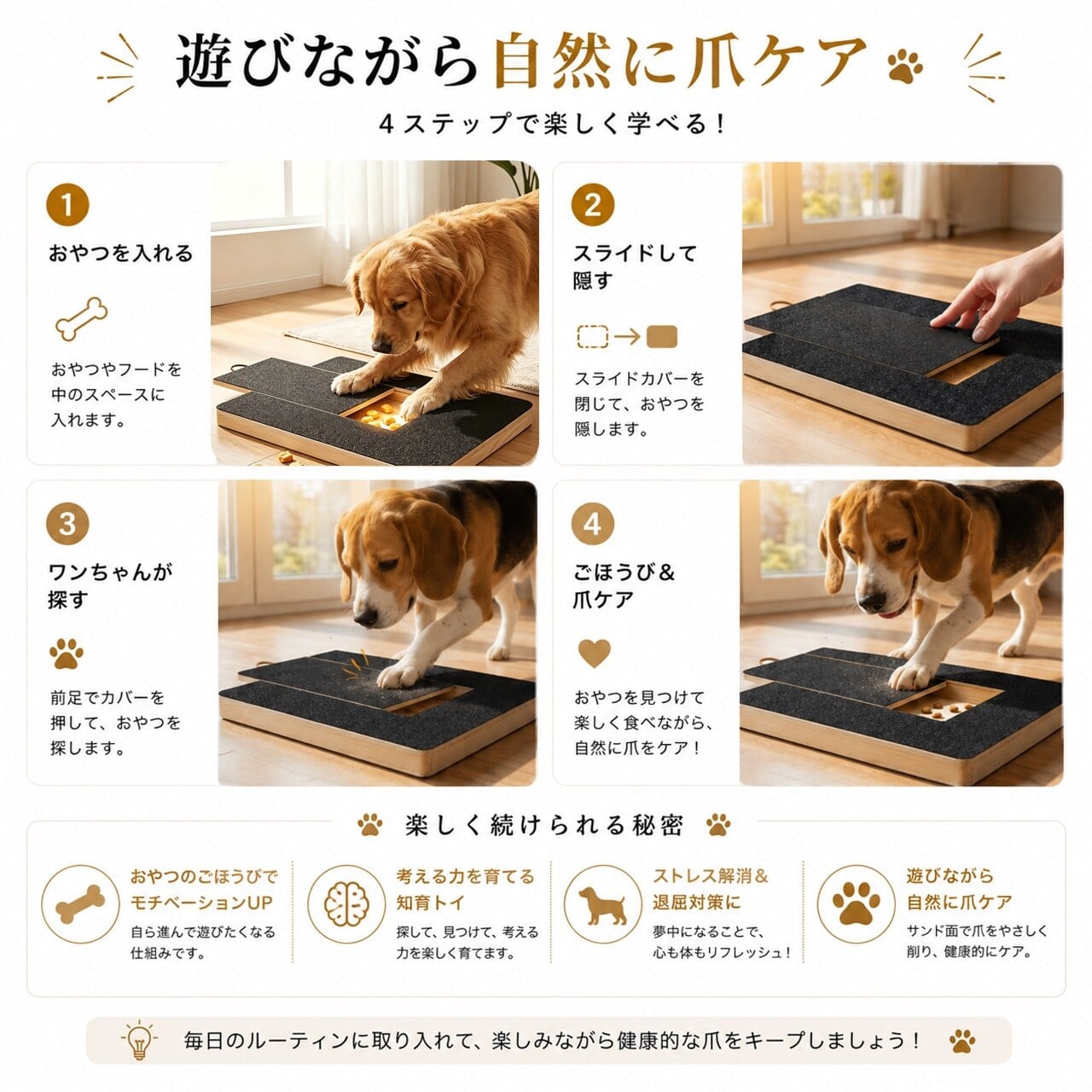 遊びながら自然に爪ケア

4ステップで楽しく学べる！

1
おやつを入れる

おやつやフードを中のスペースに入れます。

2
スライドして隠す

スライドカバーを閉じて、おやつを隠します。

3
ワンちゃんが探す

前足でカバーを押して、おやつを探します。

4
ごほうび＆爪ケア

おやつを見つけて楽しく食べながら、自然に爪をケア！

楽しく続けられる秘密

おやつのごほうびでモチベーションUP
自ら進んで遊びたくなる仕組みです。

考える力を育てる知育トイ
探して、見つけて、考える力を楽しく育てます。

ストレス解消＆退屈対策に
夢中になることで、心も体もリフレッシュ！

遊びながら自然に爪ケア
サンド面で爪をやさしく削り、健康的にケア。

毎日のルーティンに取り入れて、楽しみながら健康的な爪をキープしましょう！