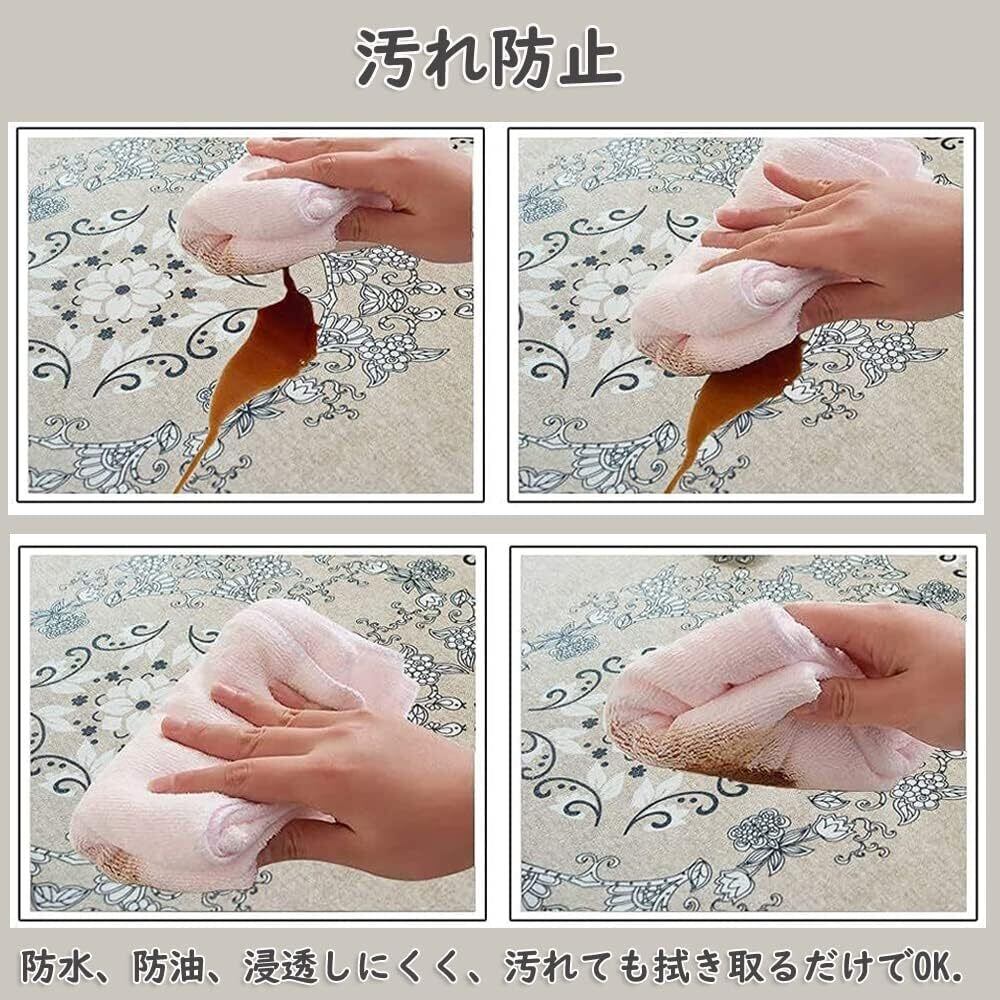 汚れ防止

防水、防油、浸透しにくく、汚れても拭き取るだけでOK.