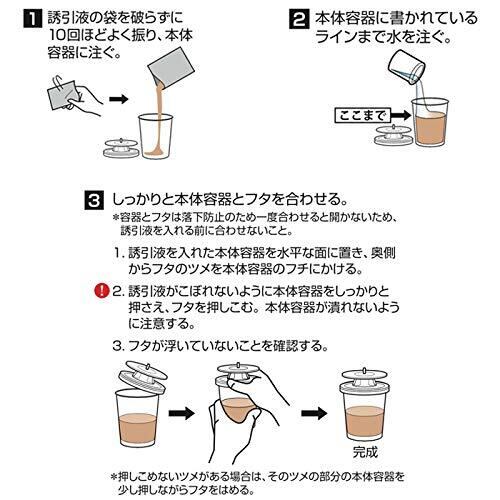 1 誘引液の袋を破らずに10回ほどよく振り、本体容器に注ぐ。

2 本体容器に書かれているラインまで水を注ぐ。

ここまで

3 しっかりと本体容器とフタを合わせる。
＊容器とフタは落下防止のため一度合わせると開かないため、誘引液を入れる前に合わせないこと。

1. 誘引液を入れた本体容器を水平な面に置き、奥側からフタのツメを本体容器のフチにかける。

! 2. 誘引液がこぼれないように本体容器をしっかりと押さえ、フタを押しこむ。本体容器が潰れないように注意する。

3. フタが浮いていないことを確認する。

完成

＊押しこめないツメがある場合は、そのツメの部分の本体容器を少し押しながらフタをはめる。