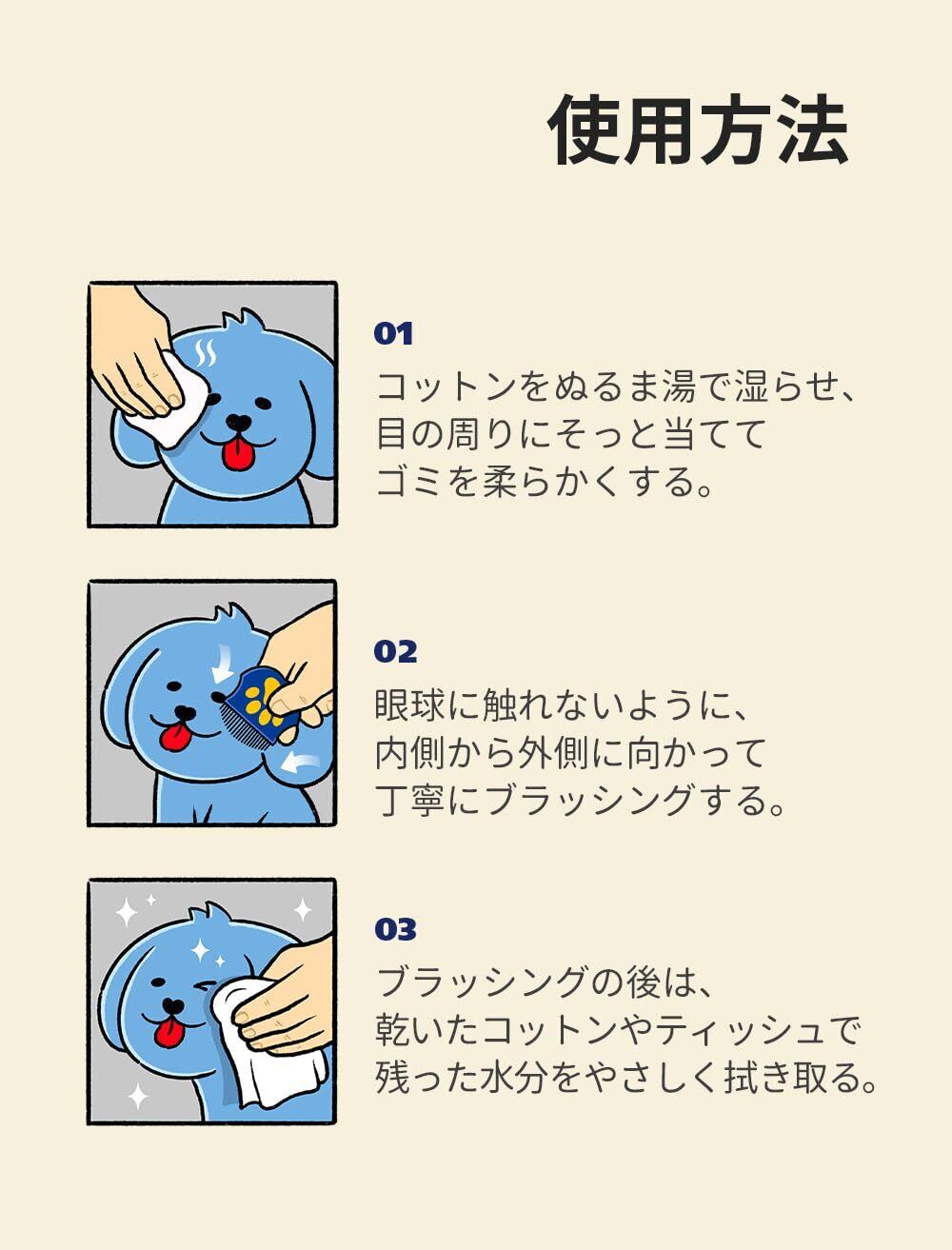 使用方法

01
コットンをぬるま湯で湿らせ、目の周りにそっと当ててゴミを柔らかくする。

02
眼球に触れないように、内側から外側に向かって丁寧にブラッシングする。

03
ブラッシングの後は、乾いたコットンやティッシュで残った水分をやさしく拭き取る。