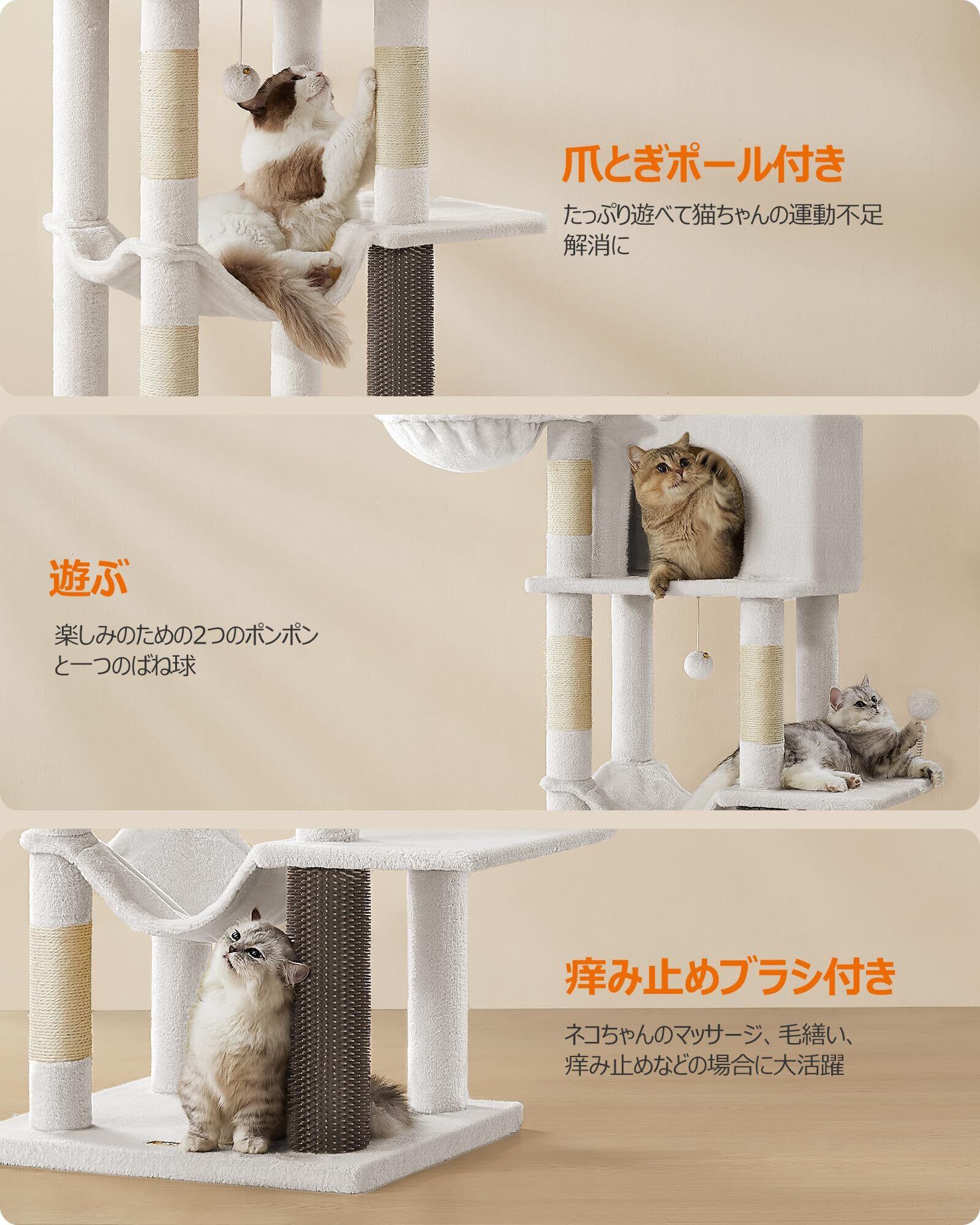 爪とぎポール付き

たっぷり遊べて猫ちゃんの運動不足解消に

遊ぶ

楽しみのための2つのポンポンと一つのばね球

痒み止めブラシ付き

ネコちゃんのマッサージ、毛繕い、痒み止めなどの場合に大活躍