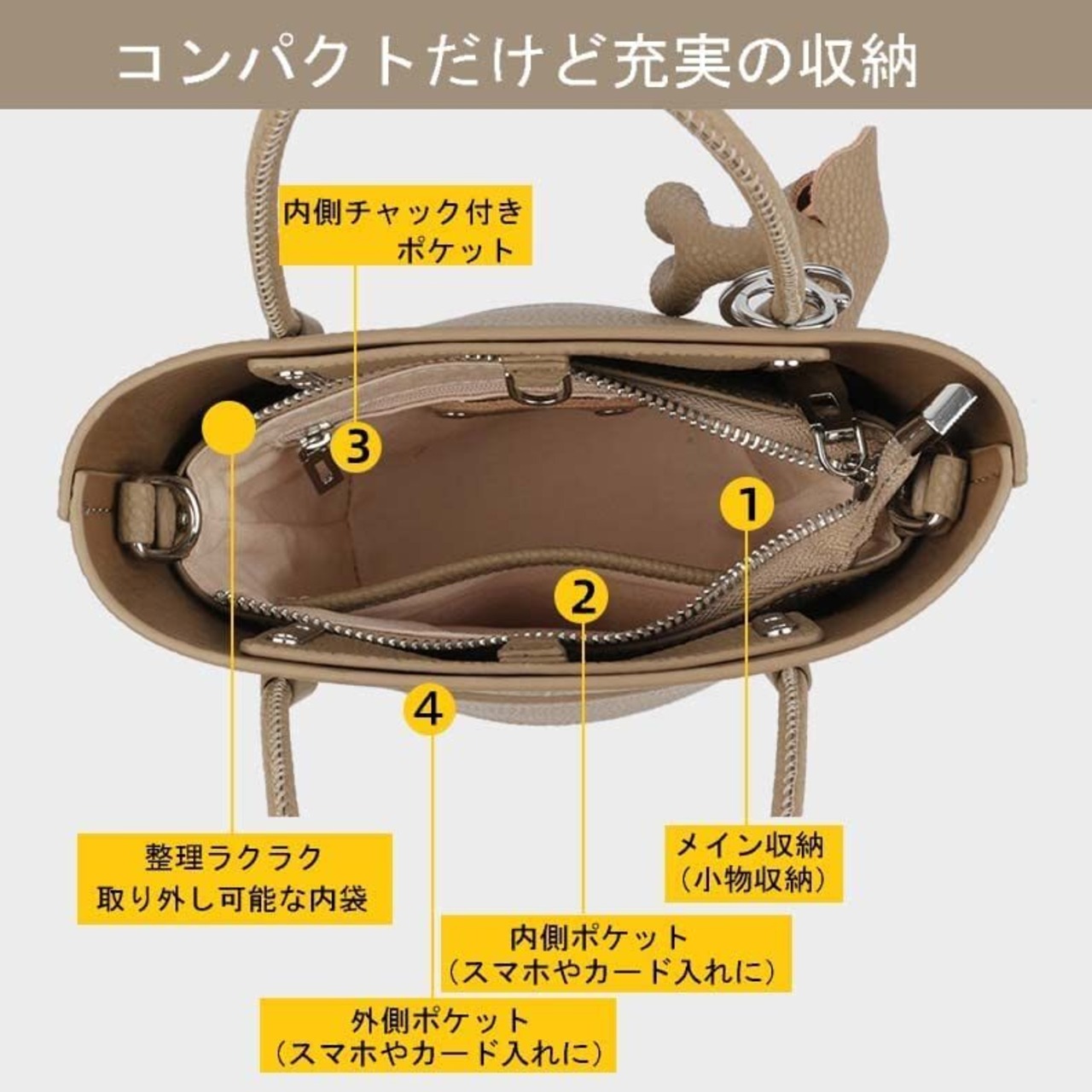 コンパクトだけど充実の収納

内側チャック付き
ポケット

3

1

2

4

整理ラクラク
取り外し可能な内袋

メイン収納
(小物収納)

内側ポケット
(スマホやカード入れに)

外側ポケット
(スマホやカード入れに)