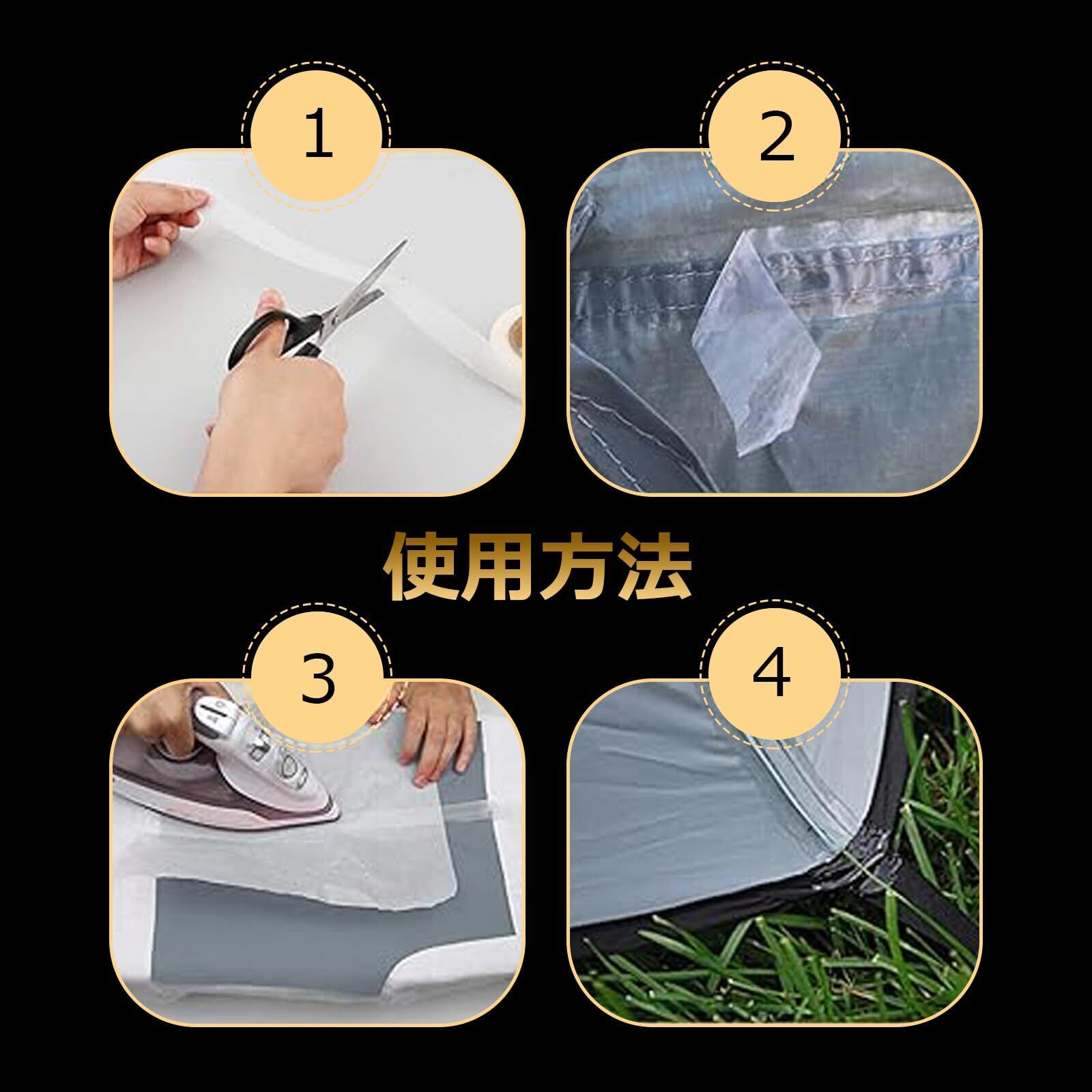 1

2

使用方法

3

4