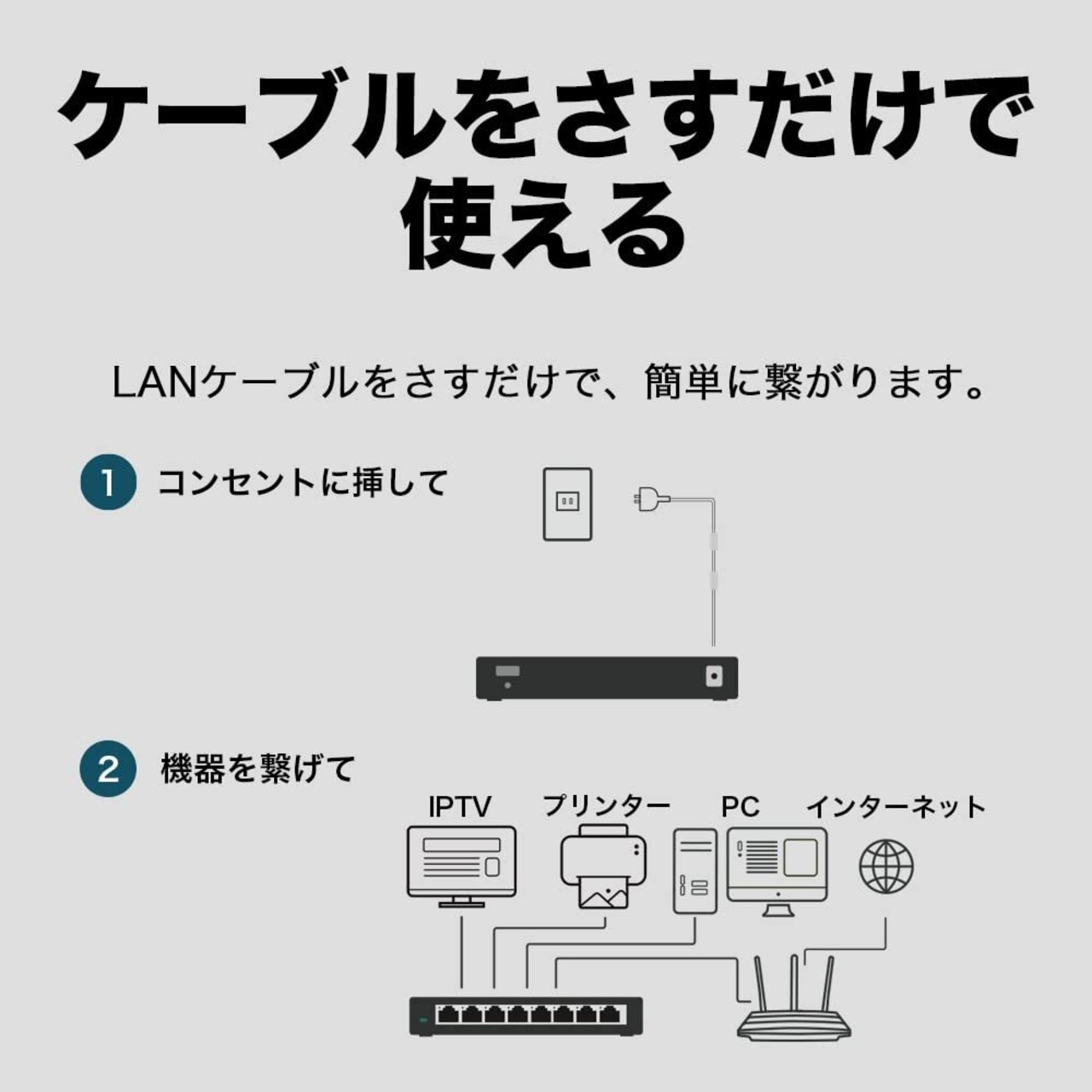 ケーブルをさすだけで使える

LANケーブルをさすだけで、簡単に繋がります。

1 コンセントに挿して

2 機器を繋げて

IPTV プリンター PC インターネット