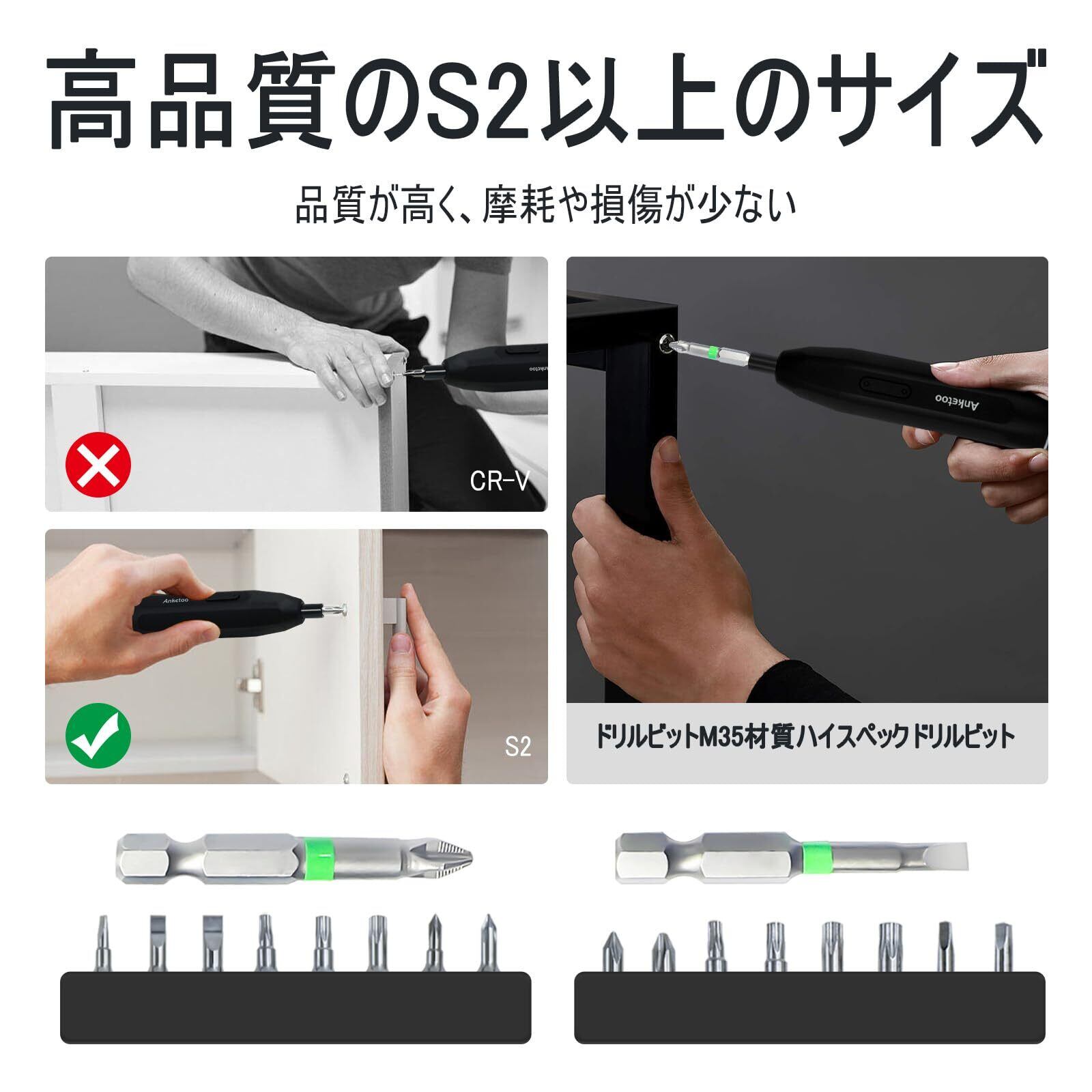 高品質のS2以上のサイズ

品質が高く、摩耗や損傷が少ない

Anketoo

CR-V

Anketoo

S2

Anketoo

ドリルビットM35材質ハイスペックドリルビット