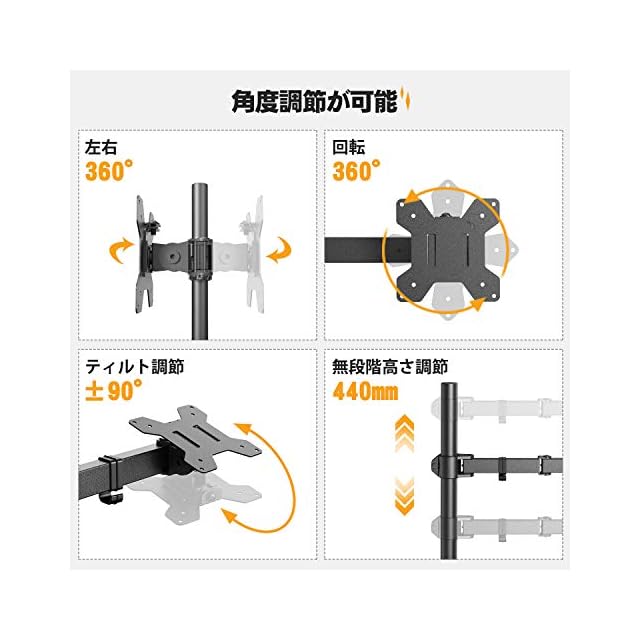 角度調節が可能

左右
360°

回転
360°

ティルト調節
±90°

無段階高さ調節
440mm