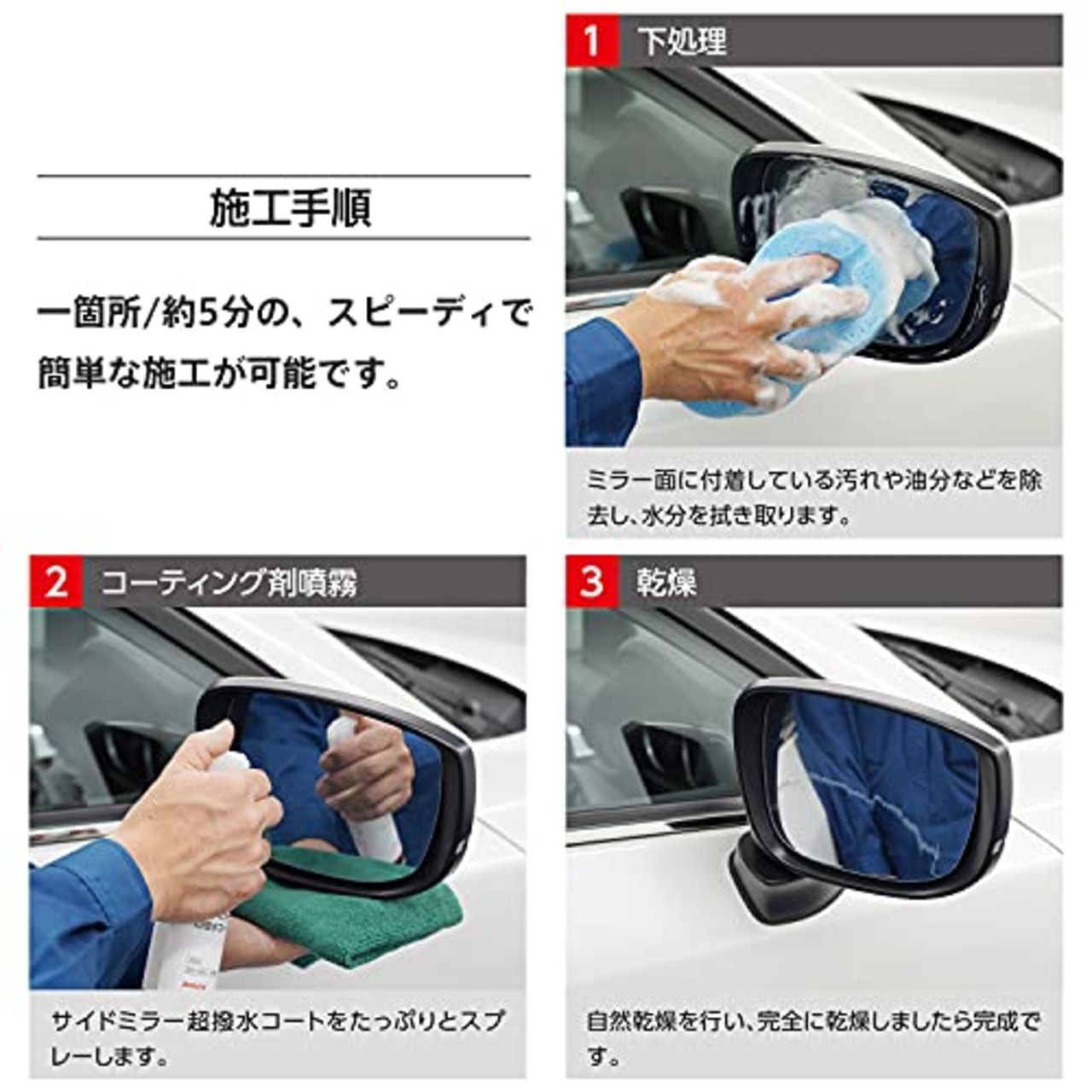 施工手順

一箇所/約5分の、スピーディで簡単な施工が可能です。

1 下処理

ミラー面に付着している汚れや油分などを除去し、水分を拭き取ります。

2 コーティング剤噴霧

サイドミラー超撥水コートをたっぷりとスプレーします。

3 乾燥

自然乾燥を行い、完全に乾燥しましたら完成です。