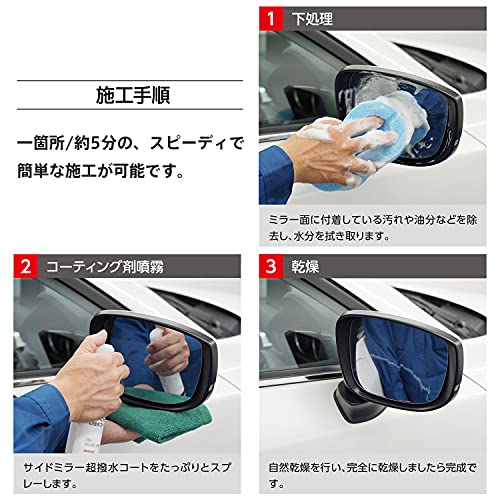 施工手順

一箇所/約5分の、スピーディで簡単な施工が可能です。

1 下処理

ミラー面に付着している汚れや油分などを除去し、水分を拭き取ります。

2 コーティング剤噴霧

サイドミラー超撥水コートをたっぷりとスプレーします。

3 乾燥

自然乾燥を行い、完全に乾燥しましたら完成です。