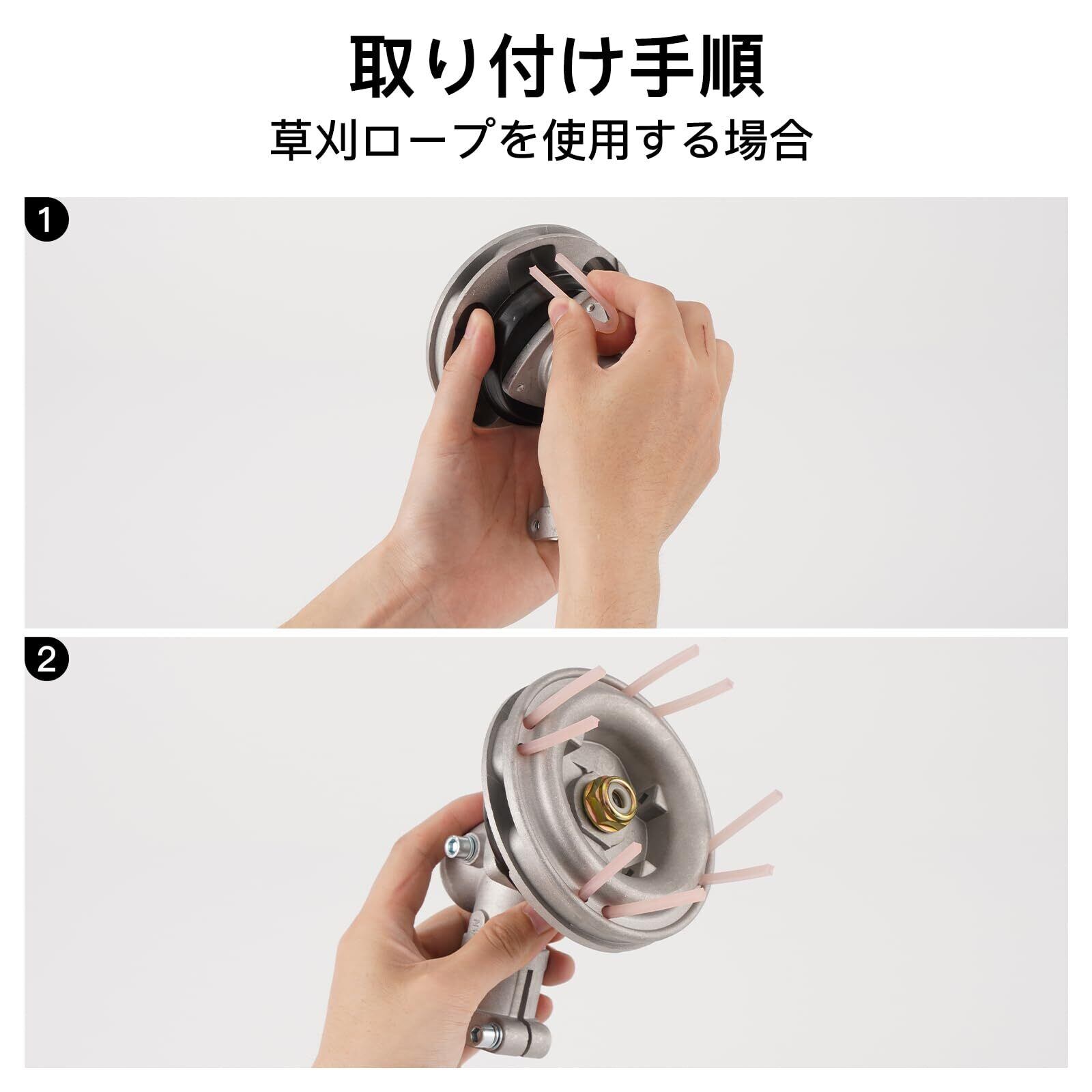 取り付け手順

草刈ロープを使用する場合

1

2