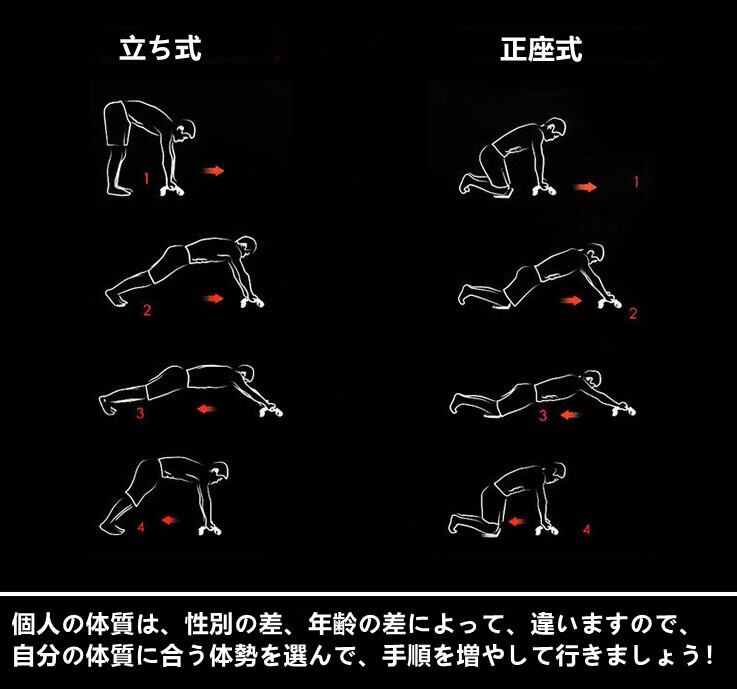 立ち式

1

2

3

4

正座式

1

2

3

4

個人の体質は、性別の差、年齢の差によって、違いますので、自分の体質に合う体勢を選んで、手順を増やして行きましょう!