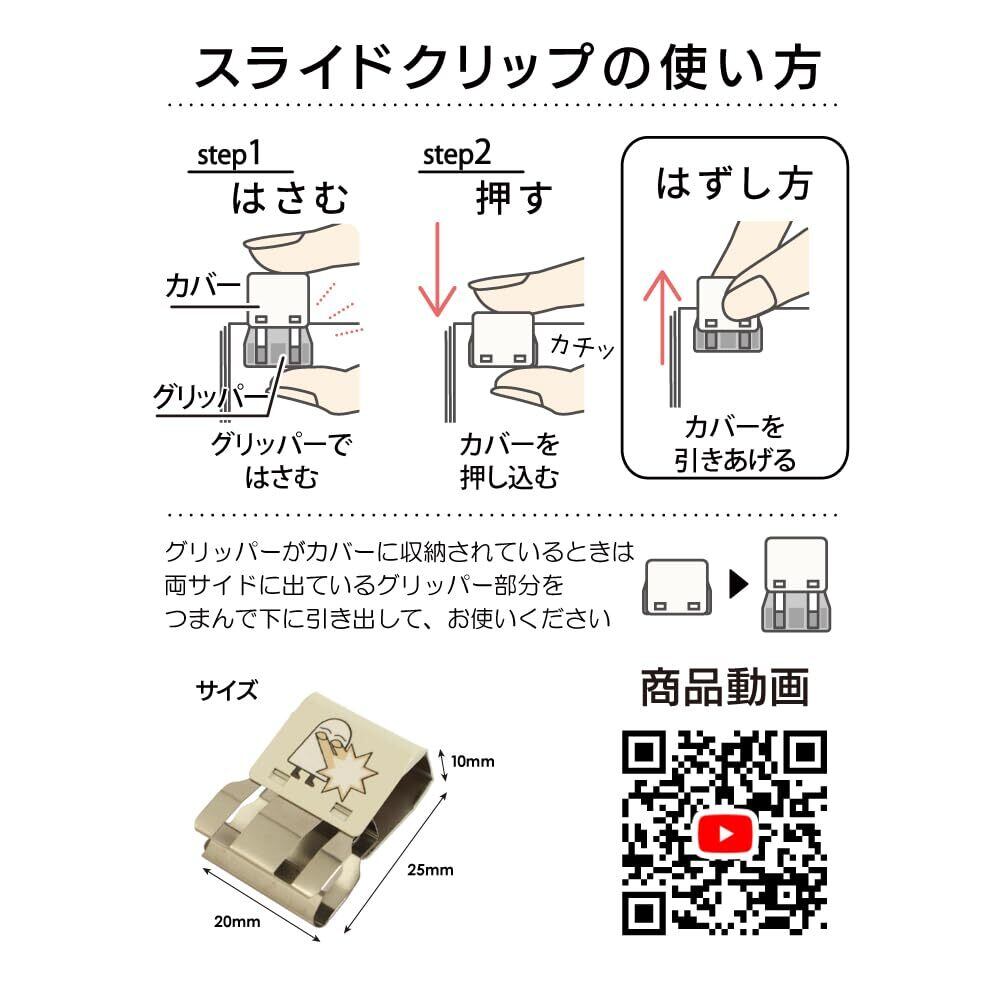 スライドクリップの使い方

step1
はさむ

カバー

グリッパー

グリッパーで
はさむ

step2
押す

カチッ

カバーを
押し込む

はずし方

カバーを
引きあげる

グリッパーがカバーに収納されているときは
両サイドに出ているグリッパー部分を
つまんで下に引き出して、お使いください

サイズ

10mm

25mm

20mm

商品動画