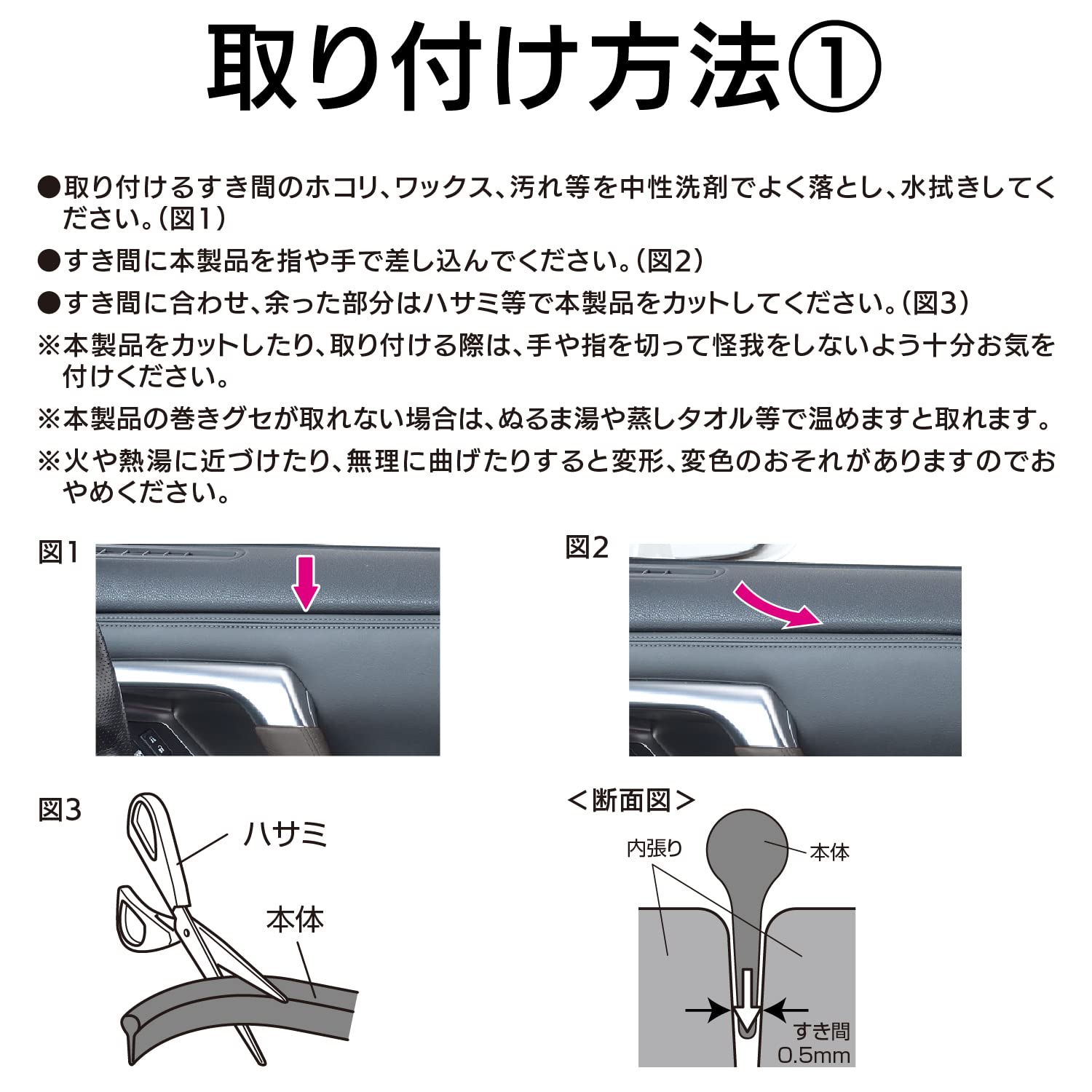 取り付け方法①

●取り付けるすき間のホコリ、ワックス、汚れ等を中性洗剤でよく落とし、水拭きしてください。(図1)

●すき間に本製品を指や手で差し込んでください。(図2)

●すき間に合わせ、余った部分はハサミ等で本製品をカットしてください。(図3)

※本製品をカットしたり、取り付ける際は、手や指を切って怪我をしないよう十分お気を付けください。

※本製品の巻きグセが取れない場合は、ぬるま湯や蒸しタオル等で温めますと取れます。

※火や熱湯に近づけたり、無理に曲げたりすると変形、変色のおそれがありますのでおやめください。

図1

図2

図3

ハサミ

本体

＜断面図＞

内張り

本体

すき間
0.5mm