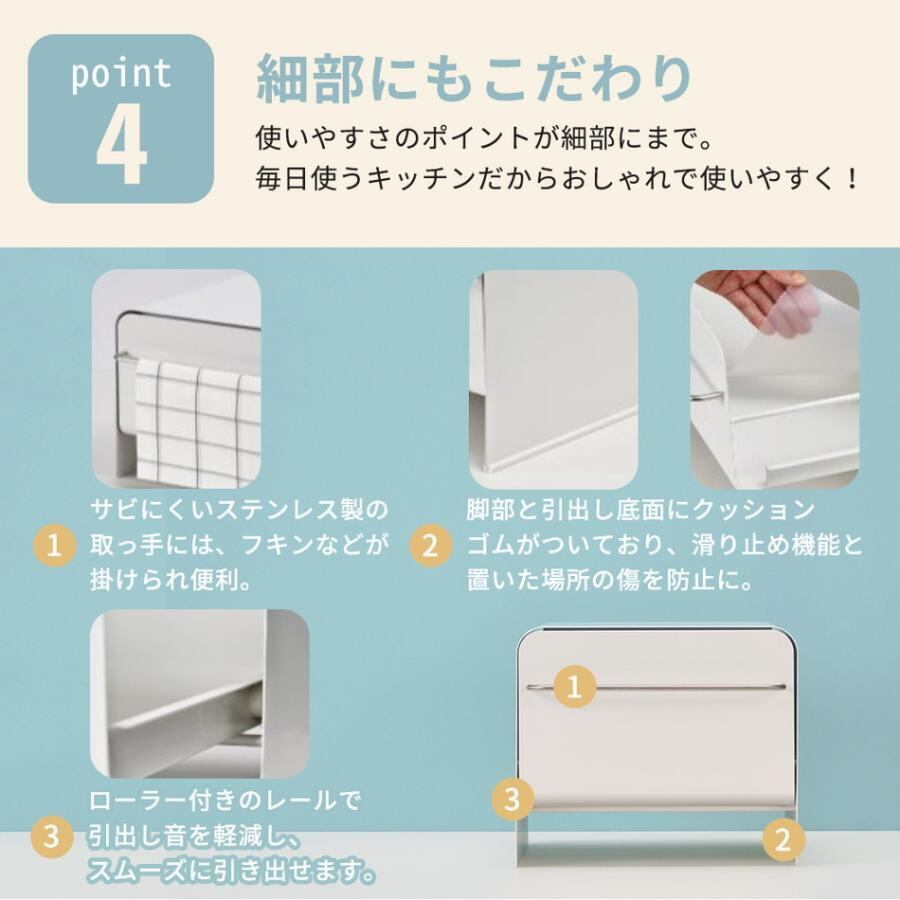 point
4

細部にもこだわり

使いやすさのポイントが細部にまで。
毎日使うキッチンだからおしゃれで使いやすく！

1 サビにくいステンレス製の取っ手には、フキンなどが掛けられ便利。

2 脚部と引出し底面にクッションゴムがついており、滑り止め機能と置いた場所の傷を防止に。

3 ローラー付きのレールで引出し音を軽減し、スムーズに引き出せます。

1

3

2