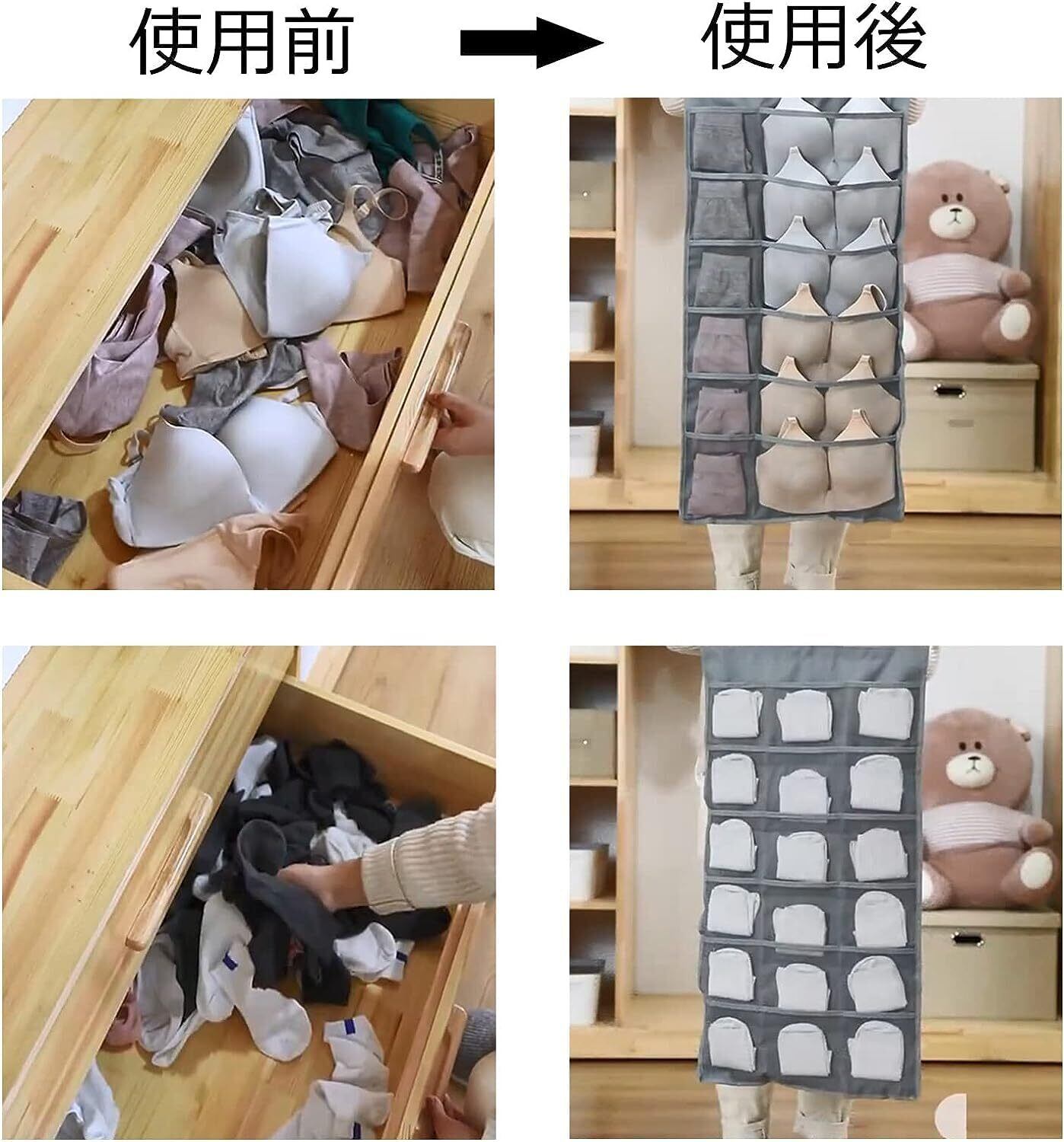 使用前

使用後