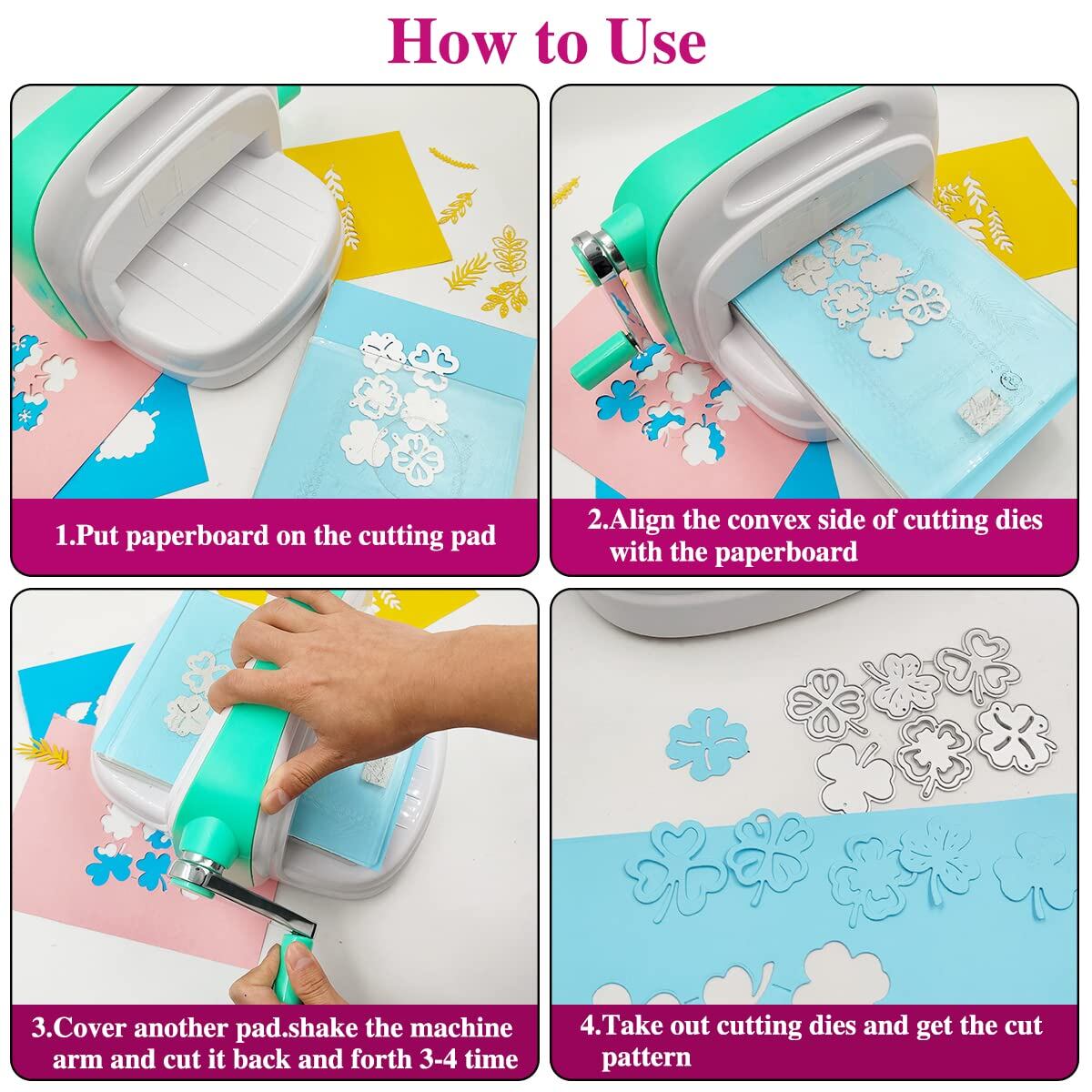 How to Use

1.Put paperboard on the cutting pad

2.Align the convex side of cutting dies with the paperboard

3.Cover another pad.shake the machine arm and cut it back and forth 3-4 time

4.Take out cutting dies and get the cut pattern