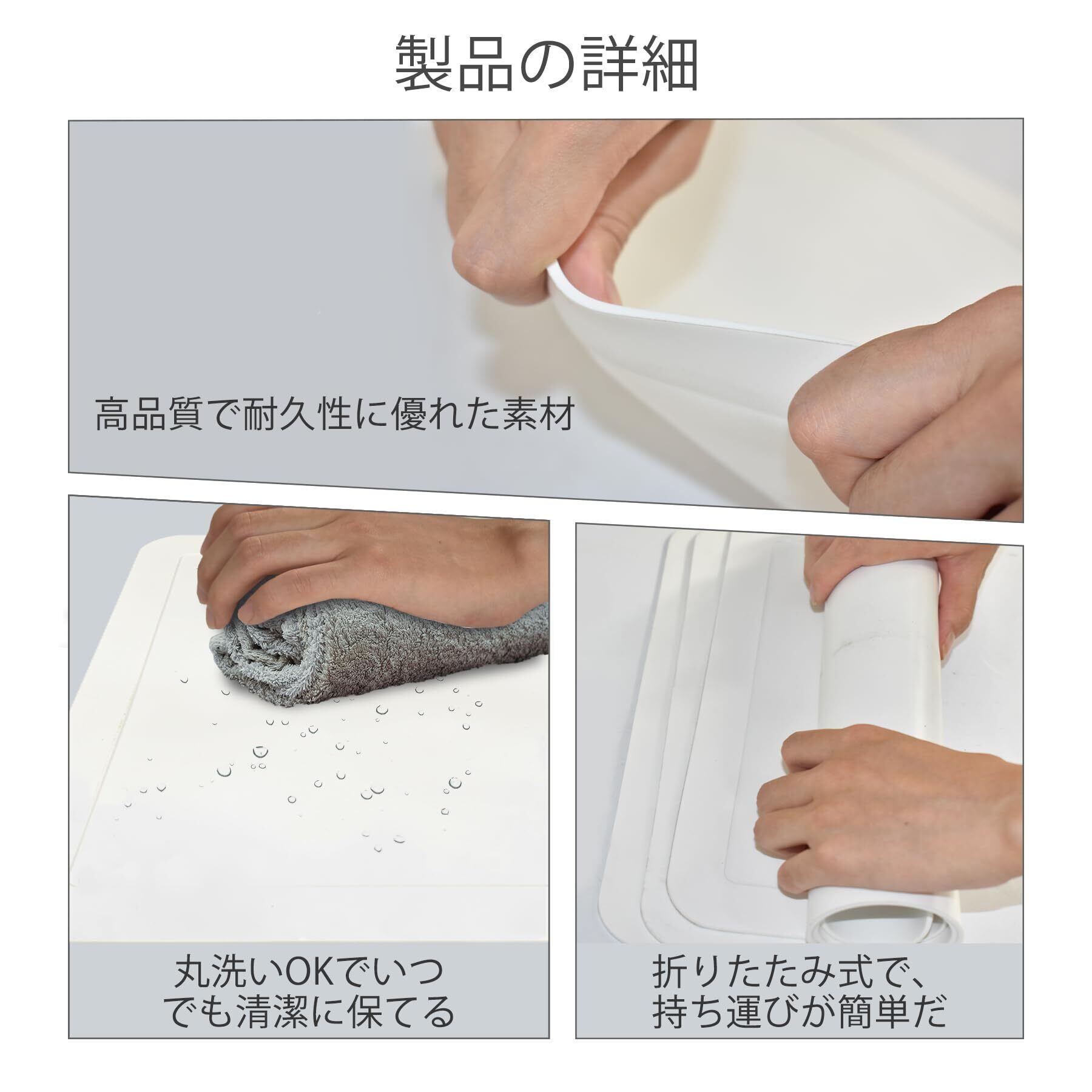 製品の詳細

高品質で耐久性に優れた素材

丸洗いOKでいつでも清潔に保てる

折りたたみ式で、持ち運びが簡単だ