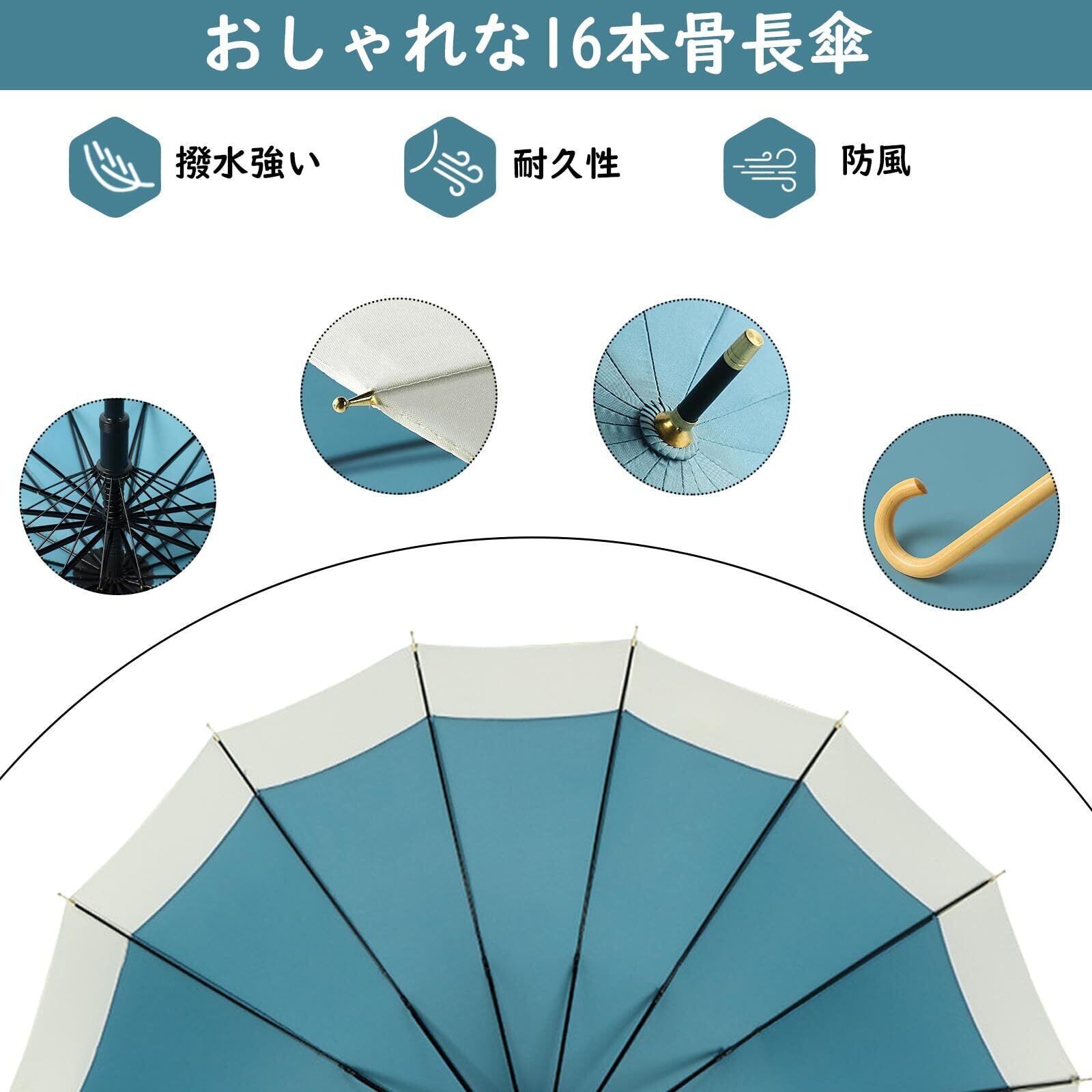 おしゃれな16本骨長傘

撥水強い

耐久性

防風