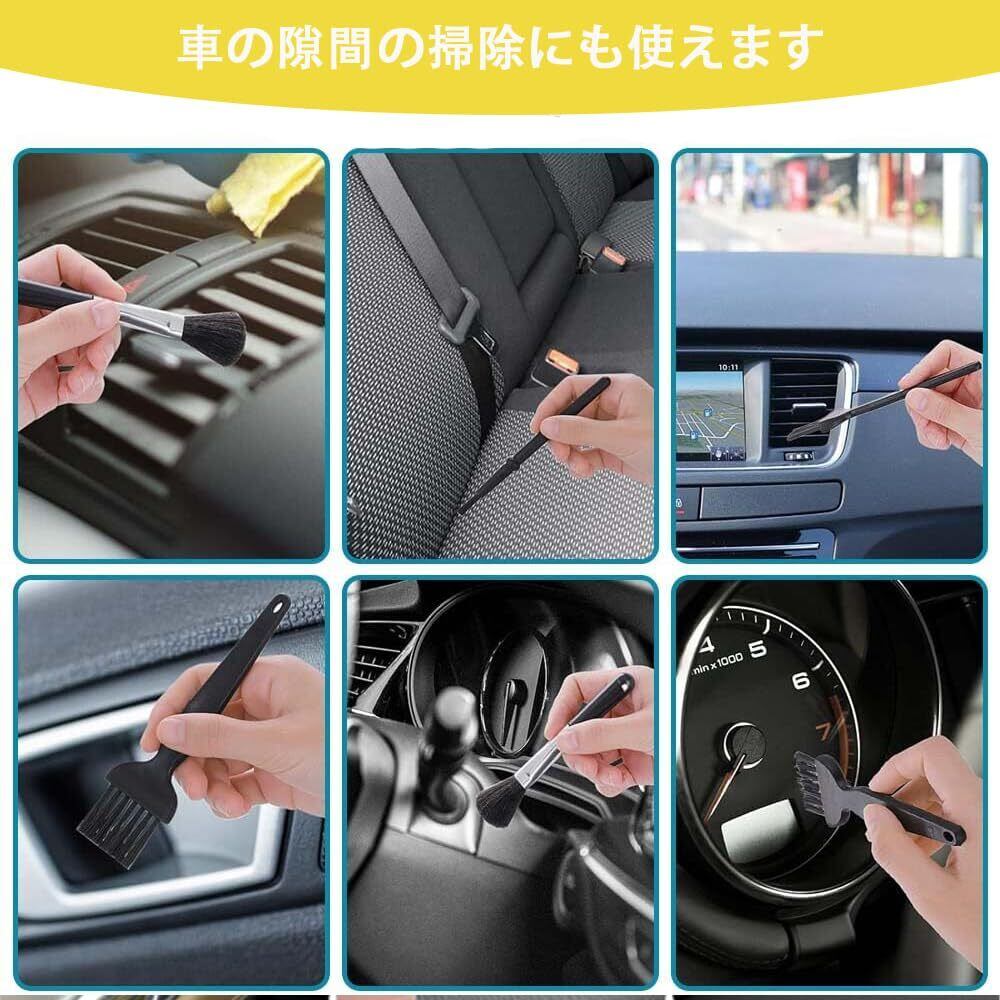 車の隙間の掃除にも使えます

10:11

4 5 6 7
min x1000