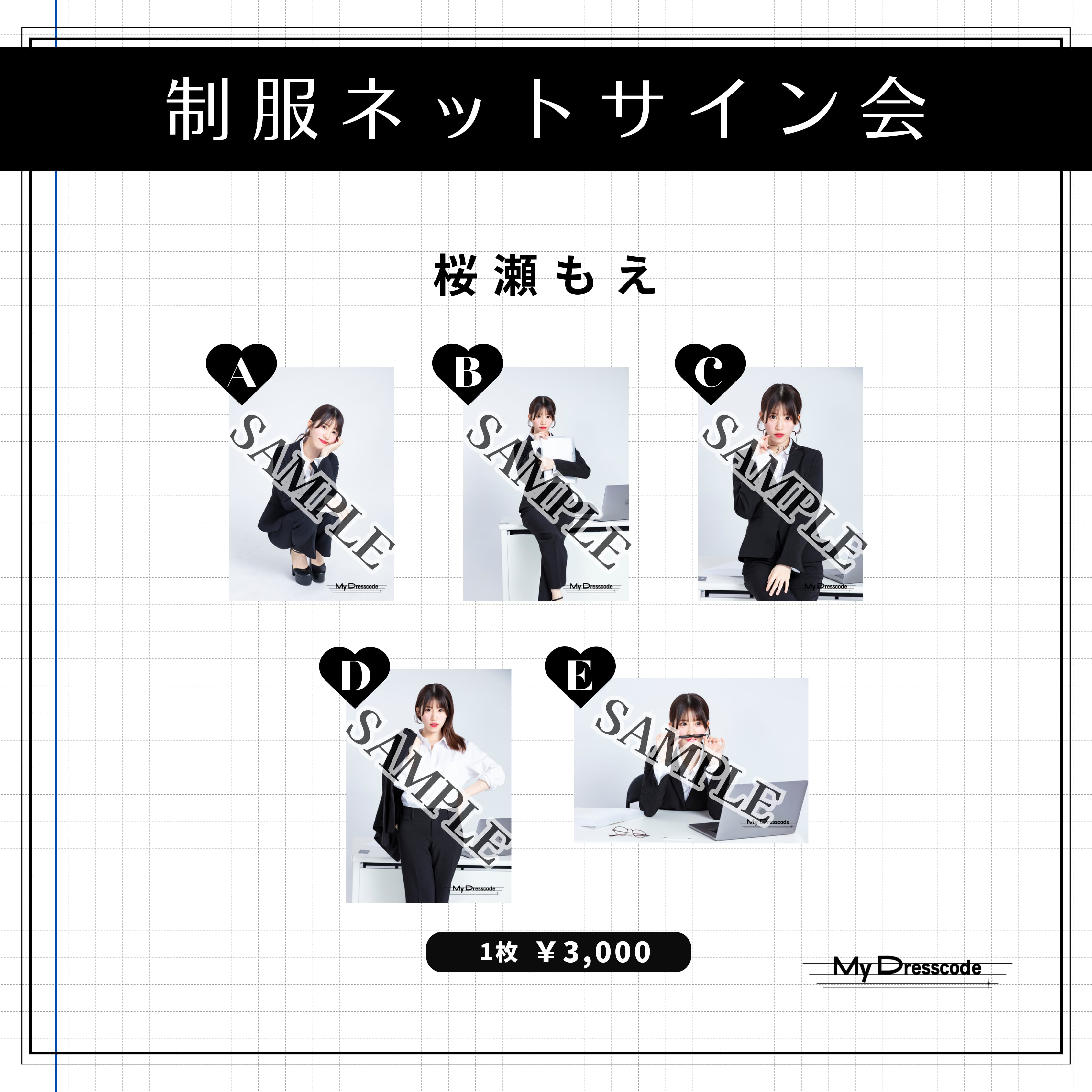 制服ネットサイン会

桜瀬もえ

A

SAMPLE

My Dresscode

B

SAMPLE

My Dresscode

C

SAMPLE

My Dresscode

D

SAMPLE

My Dresscode

E

SAMPLE

My Dresscode

1枚 ￥3,000

My Dresscode