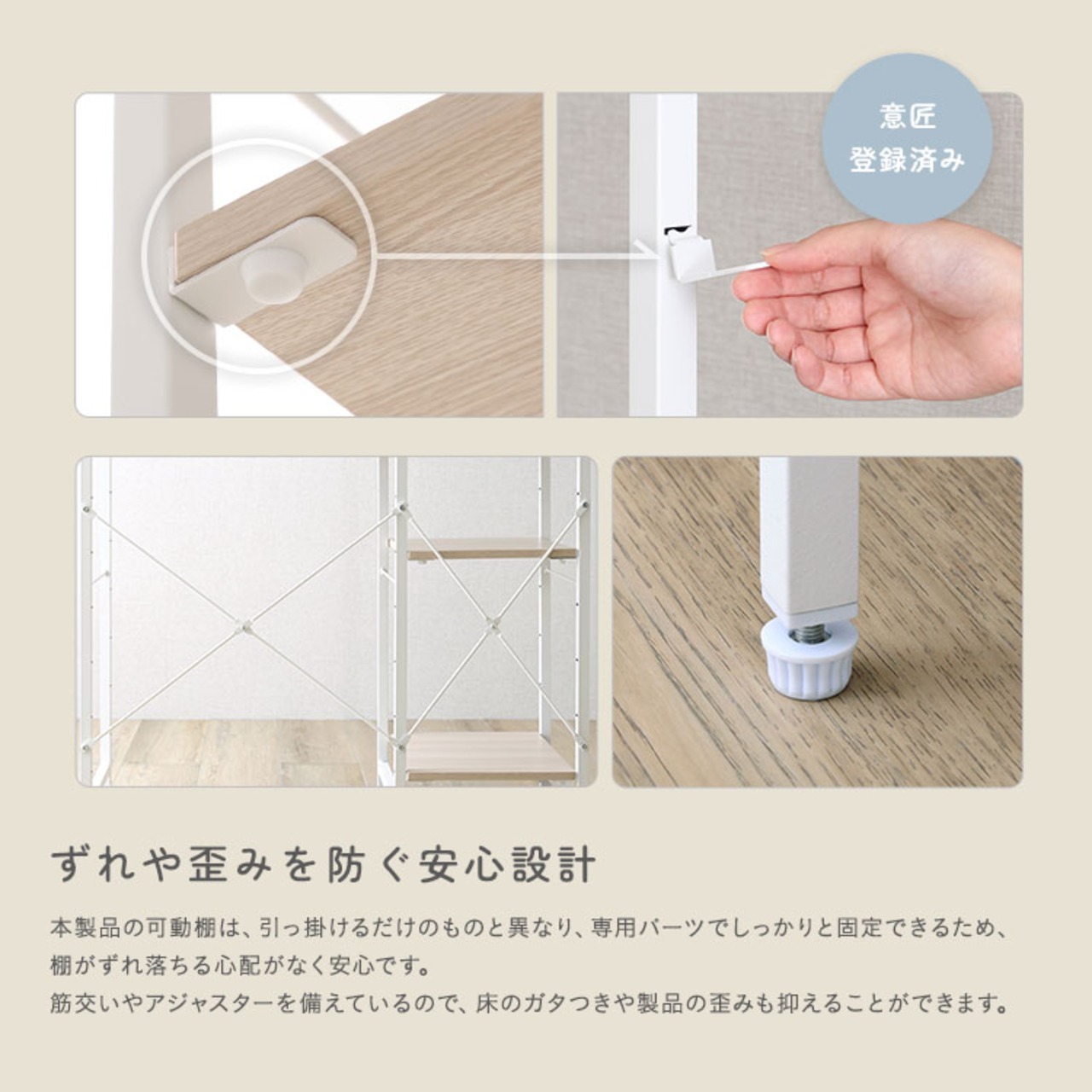 意匠
登録済み

ずれや歪みを防ぐ安心設計

本製品の可動棚は、引っ掛けるだけのものと異なり、専用パーツでしっかりと固定できるため、棚がずれ落ちる心配がなく安心です。
筋交いやアジャスターを備えているので、床のガタつきや製品の歪みも抑えることができます。