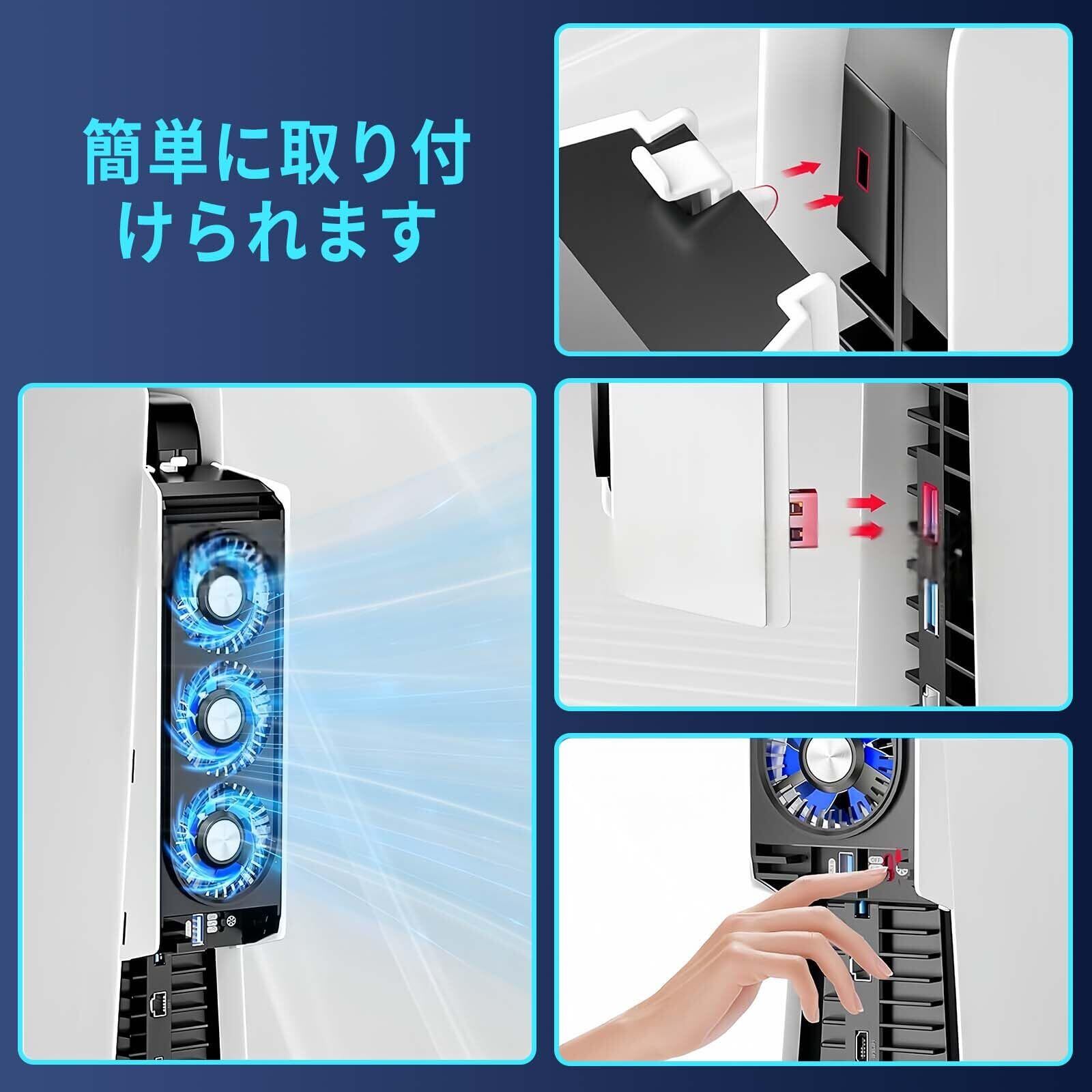 簡単に取り付けられます