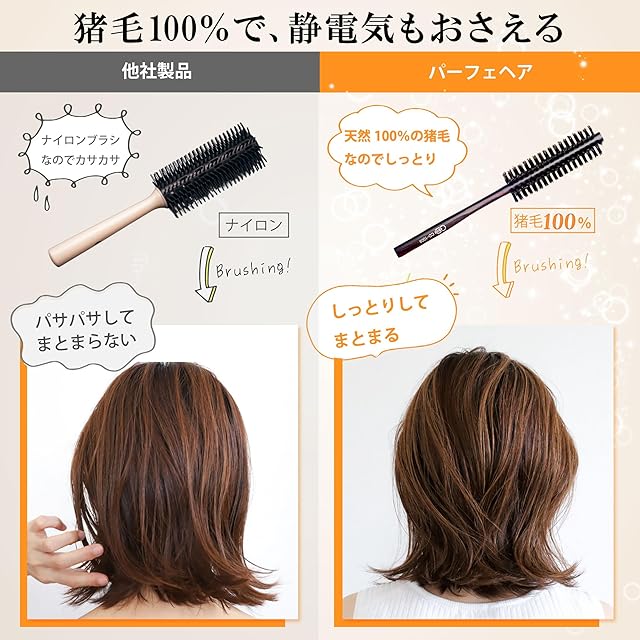 猪毛100%で、静電気もおさえる

他社製品

ナイロンブラシなのでカサカサ

ナイロン

Brushing!

パサパサしてまとまらない

パーフェヘア

天然 100%の猪毛なのでしっとり

猪毛100%

Brushing!

しっとりしてまとまる