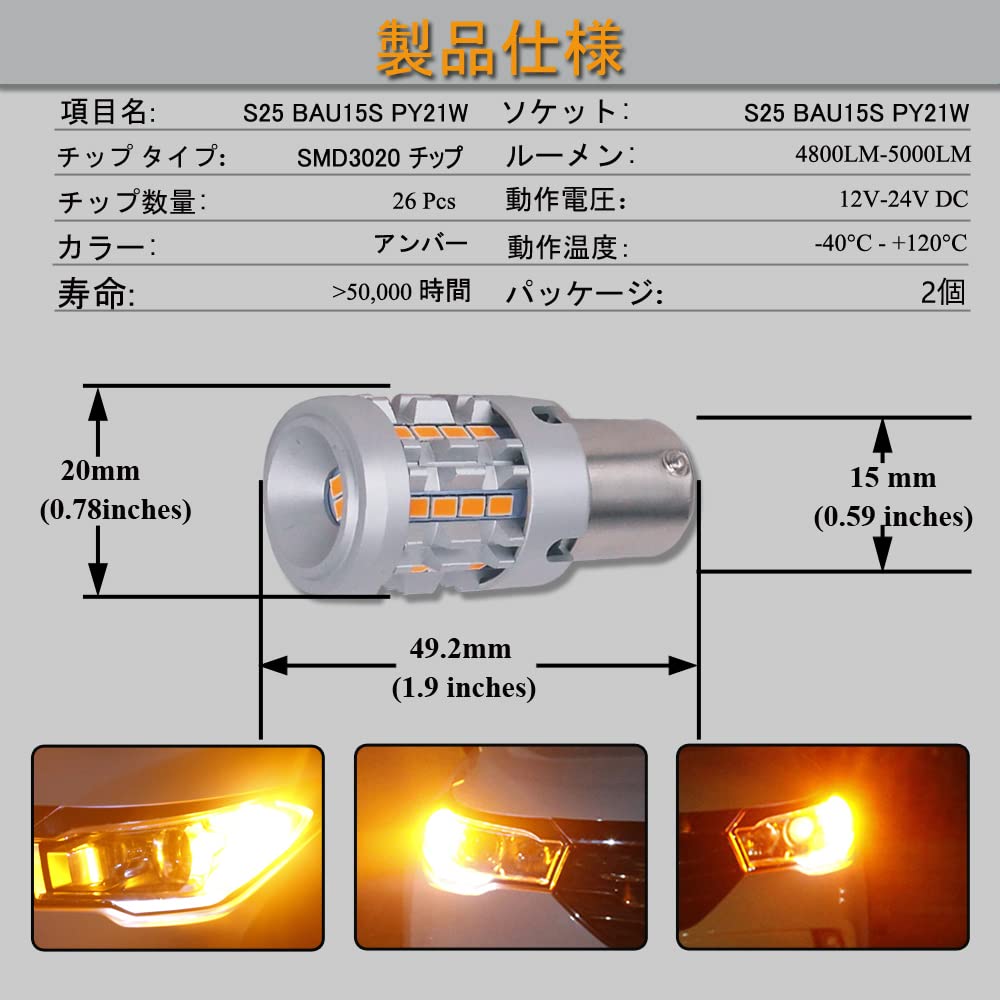 製品仕様

| 項目名: | S25 BAU15S PY21W | ソケット: | S25 BAU15S PY21W |
|---|---|---|---|
| チップ タイプ: | SMD3020 チップ | ルーメン: | 4800LM-5000LM |
| チップ数量: | 26 Pcs | 動作電圧: | 12V-24V DC |
| カラー: | アンバー | 動作温度: | -40°C - +120°C |
| 寿命: | >50,000 時間 | パッケージ: | 2個 |

20mm
(0.78inches)

15 mm
(0.59 inches)

49.2mm
(1.9 inches)