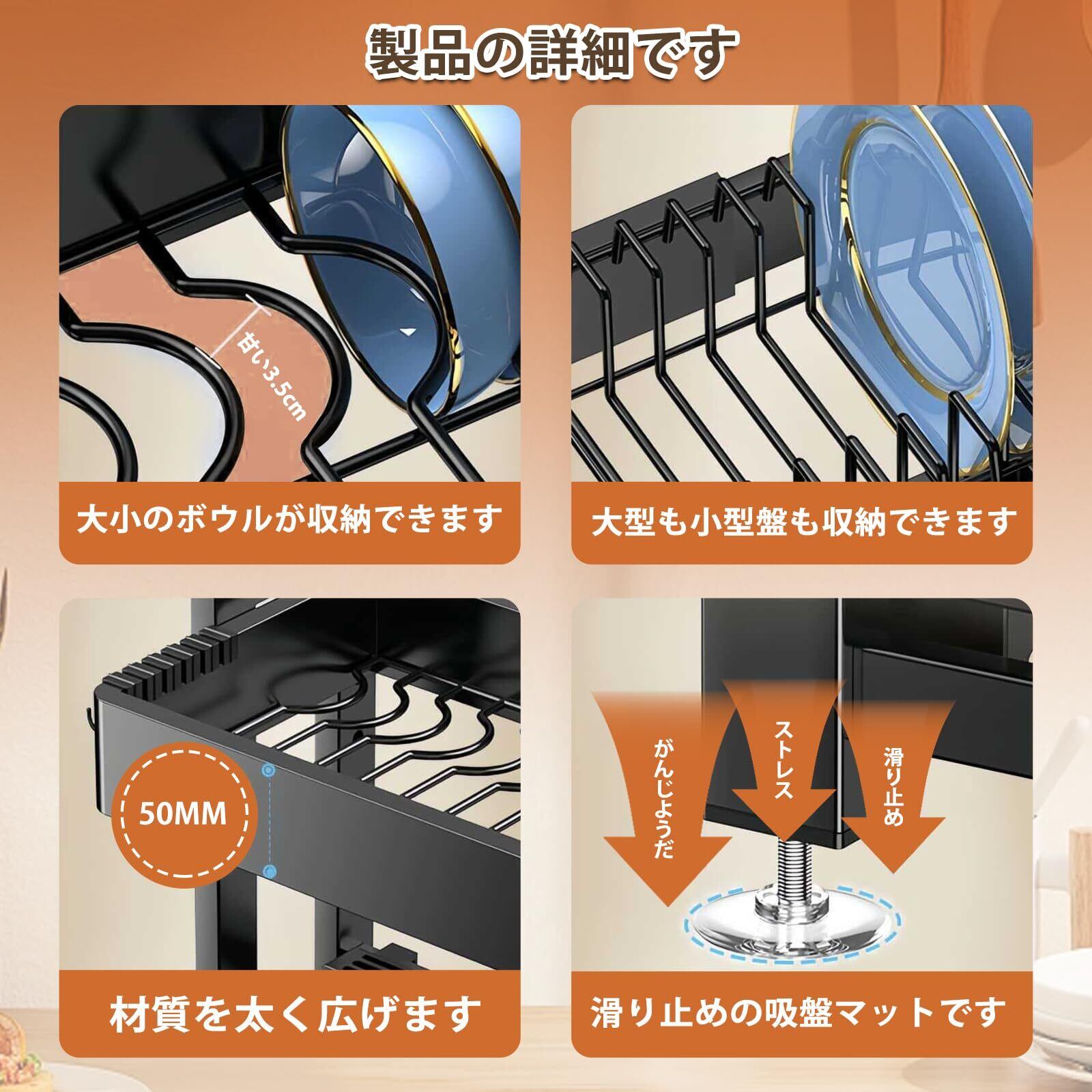 製品の詳細です

甘い3.5cm

大小のボウルが収納できます

大型も小型盤も収納できます

50MM

材質を太く広げます

がんじょうだ

ストレス

滑り止め

滑り止めの吸盤マットです