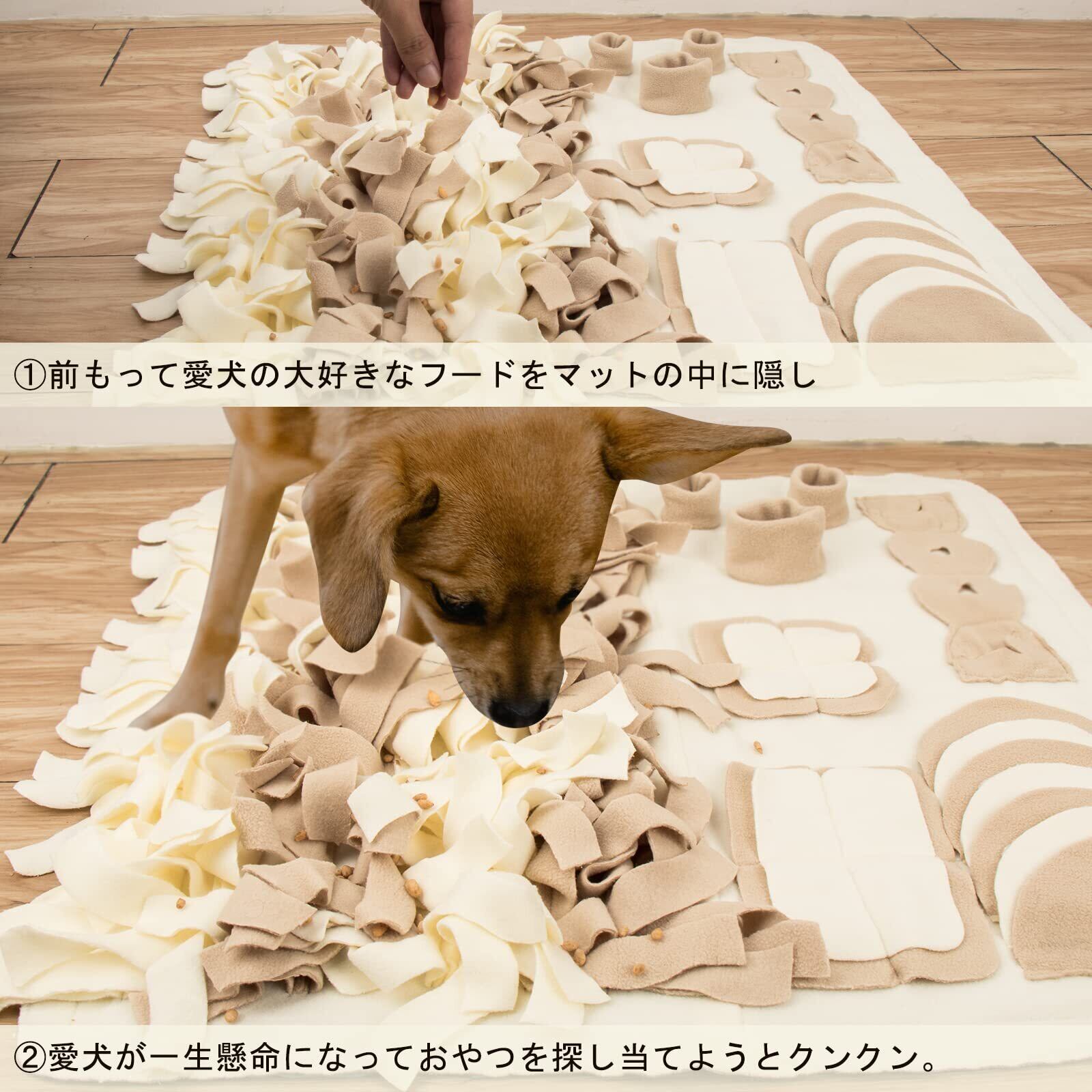 ①前もって愛犬の大好きなフードをマットの中に隠し

②愛犬が一生懸命になっておやつを探し当てようとクンクン。